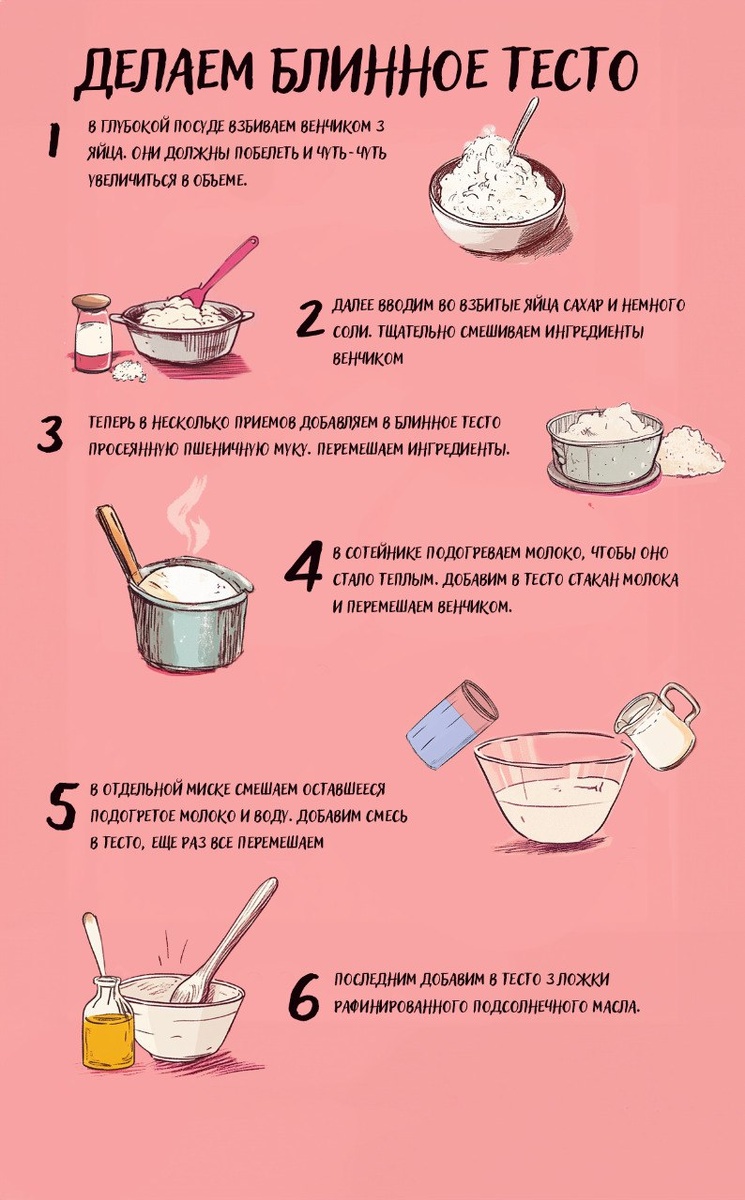 ДЕЛАЕМ БЛИННОЕ ТЕСТО

1 В ГЛУБОКОЙ ПОСУДЕ ВЗБИВАЕМ ВЕНЧИКОМ 3 ЯЙЦА. ОНИ ДОЛЖНЫ ПОБЕЛЕТЬ И ЧУТЬ-ЧУТЬ УВЕЛИЧИТЬСЯ В ОБЪЕМЕ.

2 ДАЛЕЕ ВВОДИМ ВО ВЗБИТЫЕ ЯЙЦА САХАР И НЕМНОГО СОЛИ. ТЩАТЕЛЬНО СМЕШИВАЕМ ИНГРЕДИЕНТЫ ВЕНЧИКОМ

3 ТЕПЕРЬ В НЕСКОЛЬКО ПРИЕМОВ ДОБАВЛЯЕМ В БЛИННОЕ ТЕСТО ПРОСЕЯННУЮ ПШЕНИЧНУЮ МУКУ. ПЕРЕМЕШАЕМ ИНГРЕДИЕНТЫ.

4 В СОТЕЙНИКЕ ПОДОГРЕВАЕМ МОЛОКО, ЧТОБЫ ОНО СТАЛО ТЕПЛЫМ. ДОБАВИМ В ТЕСТО СТАКАН МОЛОКА И ПЕРЕМЕШАЕМ ВЕНЧИКОМ.

5 В ОТДЕЛЬНОЙ МИСКЕ СМЕШАЕМ ОСТАВШЕЕСЯ ПОДОГРЕТОЕ МОЛОКО И ВОДУ. ДОБАВИМ СМЕСЬ В ТЕСТО, ЕЩЕ РАЗ ВСЕ ПЕРЕМЕШАЕМ

6 ПОСЛЕДНИМ ДОБАВИМ В ТЕСТО 3 ЛОЖКИ РАФИНИРОВАННОГО ПОДСОЛНЕЧНОГО МАСЛА.