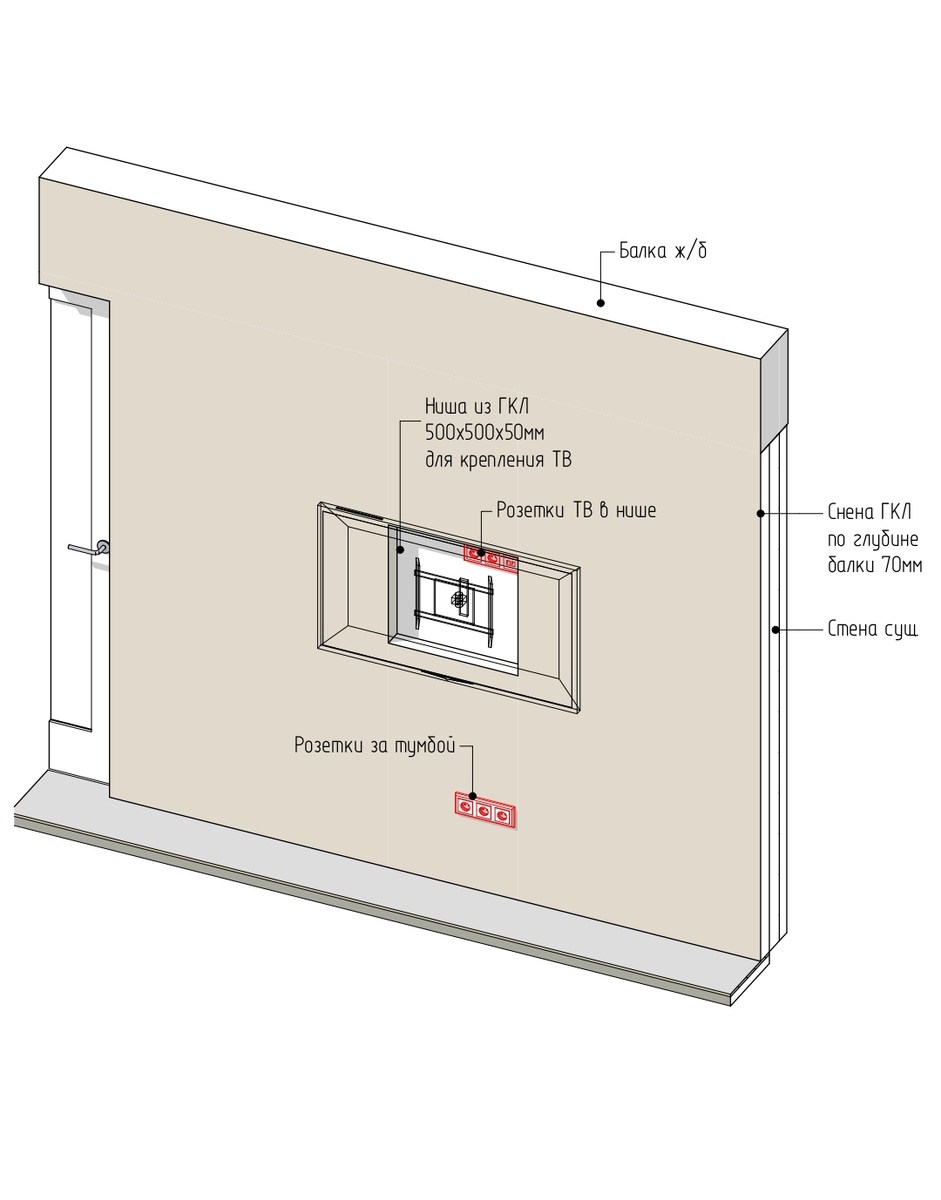 Балка ж/б

Ниша из ГКЛ
500х500х50мм
для крепления ТВ

Розетки ТВ в нише

Снена ГКЛ
по глубине
балки 70мм

Стена сущ

Розетки за тумбой