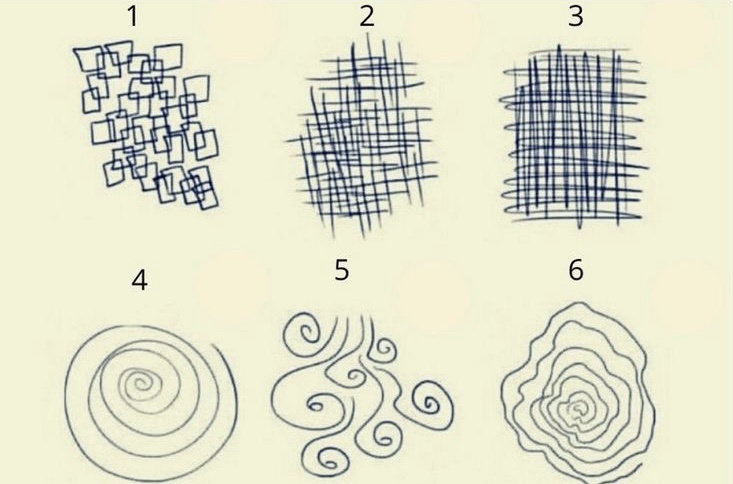 1
2
3
4
5
6