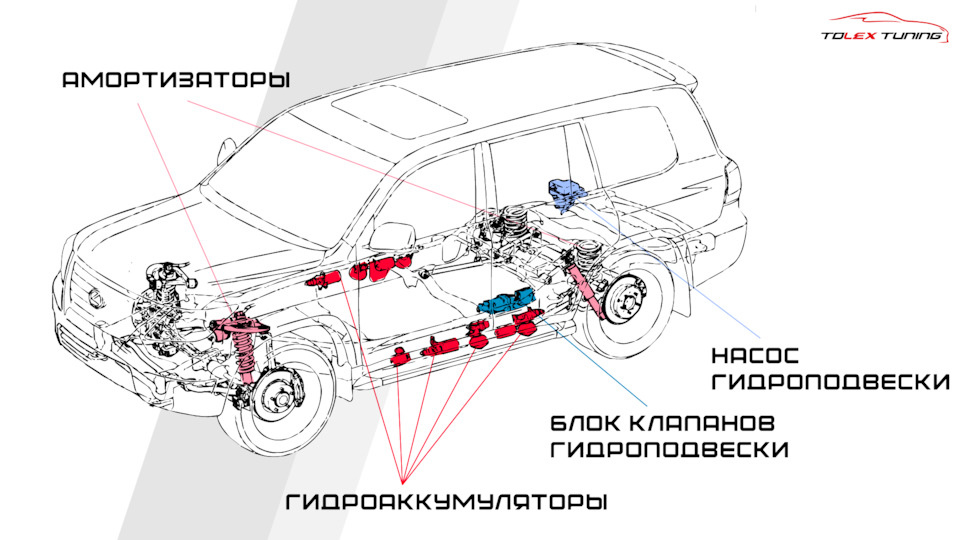 TOLEX TUNING

АМОРТИЗАТОРЫ

НАСОС ГИДРОПОДВЕСКИ

БЛОК КЛАПАНОВ ГИДРОПОДВЕСКИ

ГИДРОАККУМУЛЯТОРЫ