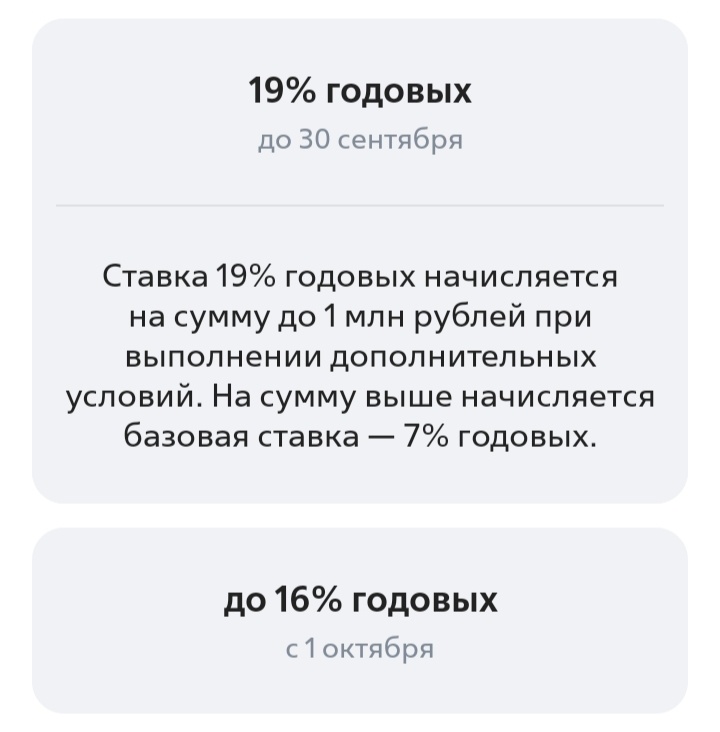 19% годовых
до 30 сентября

Ставка 19% годовых начисляется на сумму до 1 млн рублей при выполнении дополнительных условий. На сумму выше начисляется базовая ставка — 7% годовых.

до 16% годовых
с 1 октября