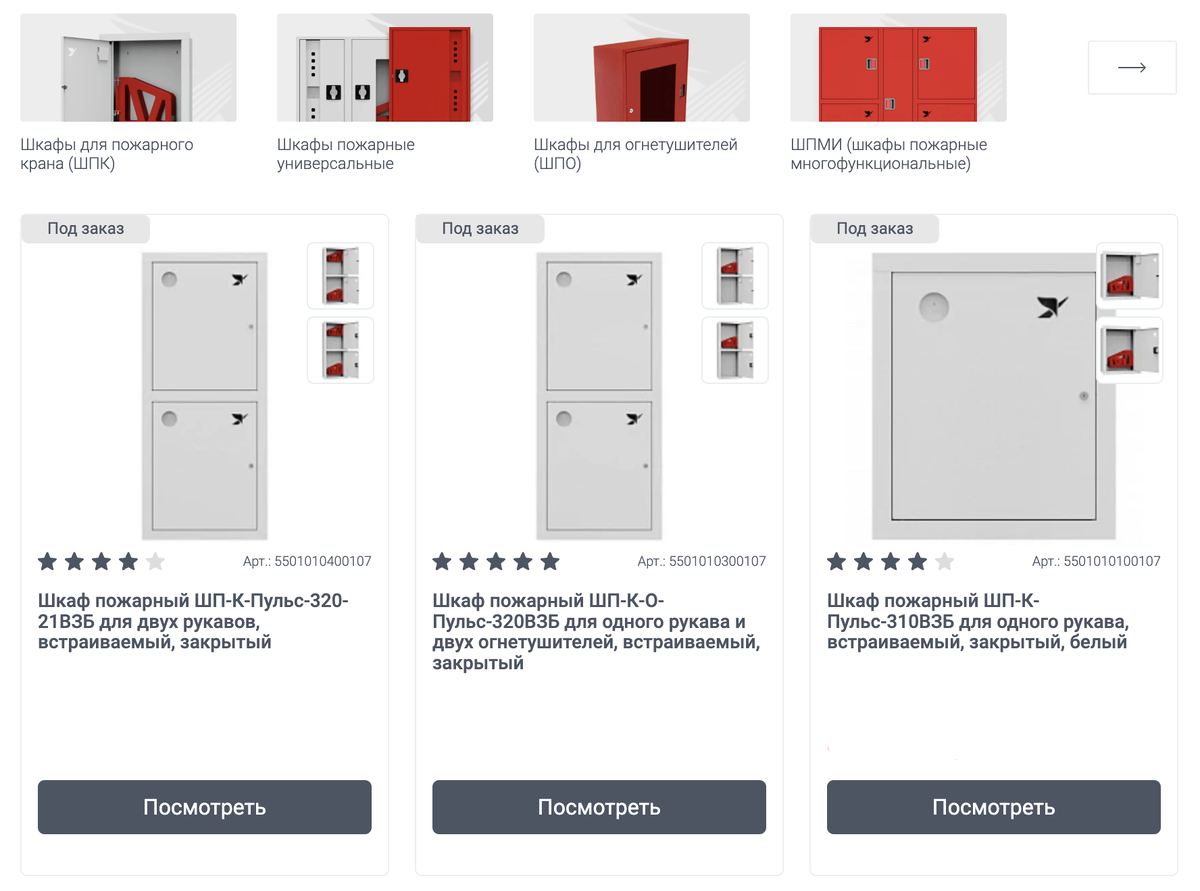 Шкафы для пожарного крана (ШПК)

Шкафы пожарные универсальные

Шкафы для огнетушителей (ШПО)

ШПМИ (шкафы пожарные многофункциональные)

Под заказ

Арт.: 5501010400107

Шкаф пожарный ШП-К-Пульс-320-21ВЗБ для двух рукавов, встраиваемый, закрытый

Посмотреть

Под заказ

Арт.: 5501010300107

Шкаф пожарный ШП-К-О-Пульс-320ВЗБ для одного рукава и двух огнетушителей, встраиваемый, закрытый

Посмотреть

Под заказ

Арт.: 5501010100107

Шкаф пожарный ШП-К-Пульс-310ВЗБ для одного рукава, встраиваемый, закрытый, белый

Посмотреть