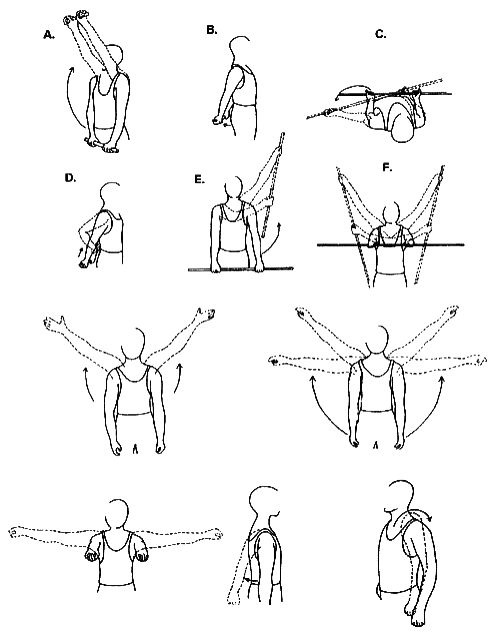 A.

B.

C.

D.

E.

F.