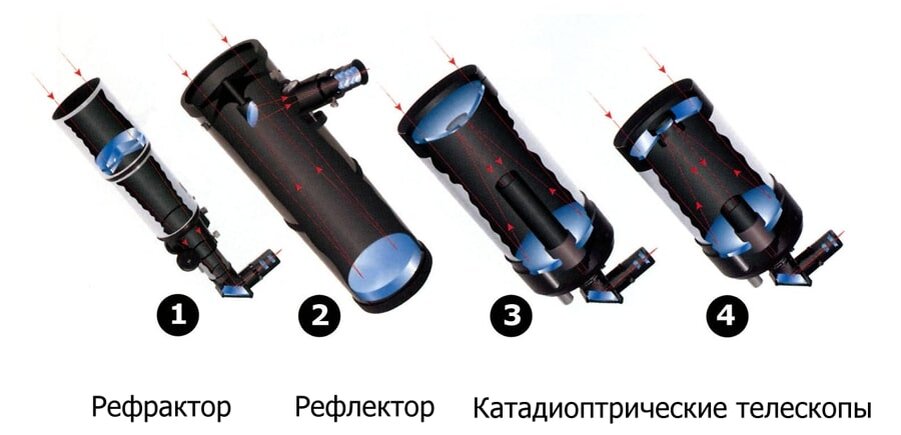 1 2 3 4

Рефрактор Рефлектор Катадиоптрические телескопы