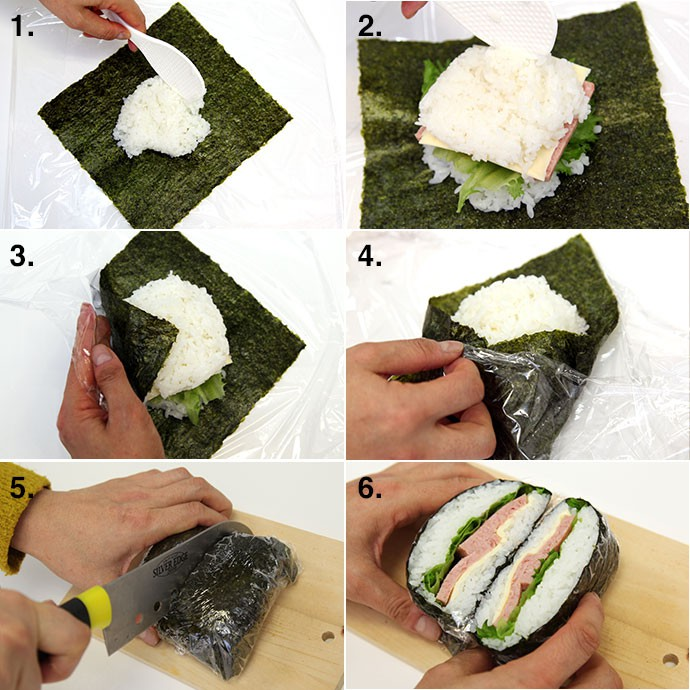 1.

2.

3.

4.

5.

SILVER EDGE

6.