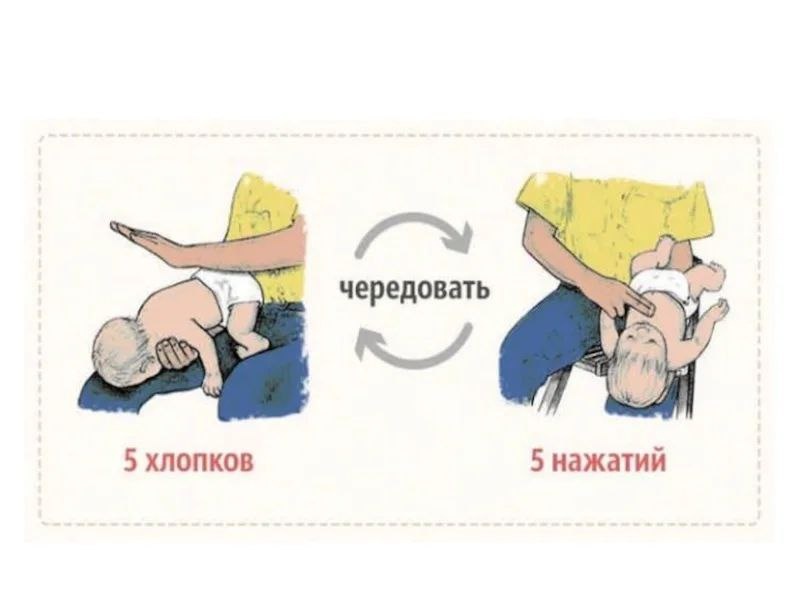 чередовать

5 хлопков

5 нажатий