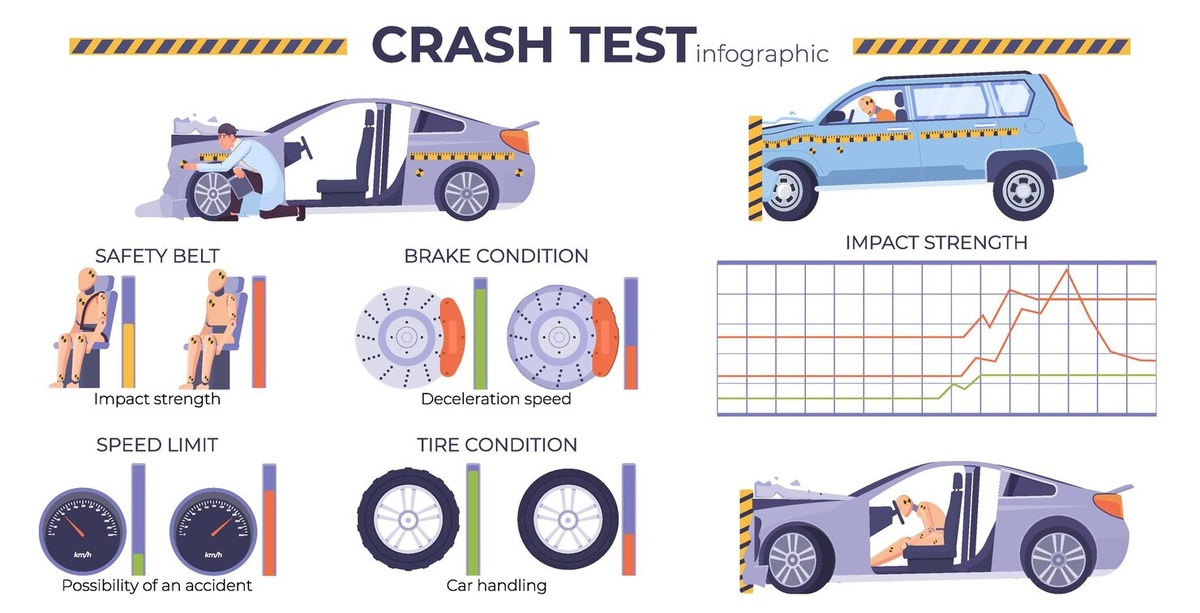 CRASH TEST infographic

SAFETY BELT

Impact strength

BRAKE CONDITION

Deceleration speed

IMPACT STRENGTH

SPEED LIMIT

km/h

km/h

Possibility of an accident

TIRE CONDITION

Car handling