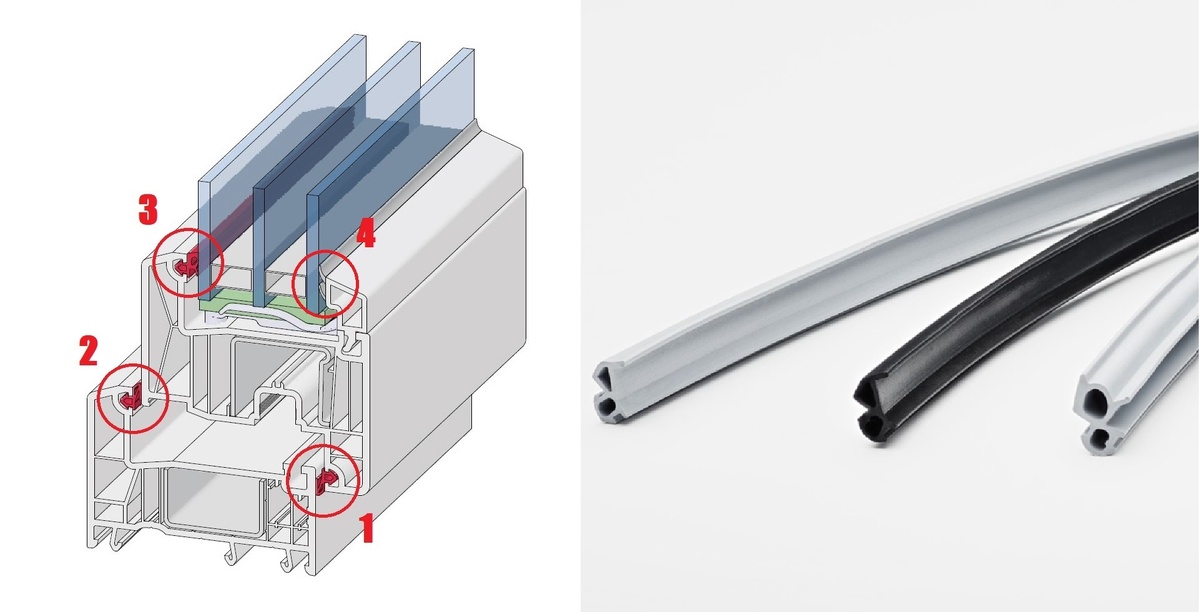 3
4
2
1