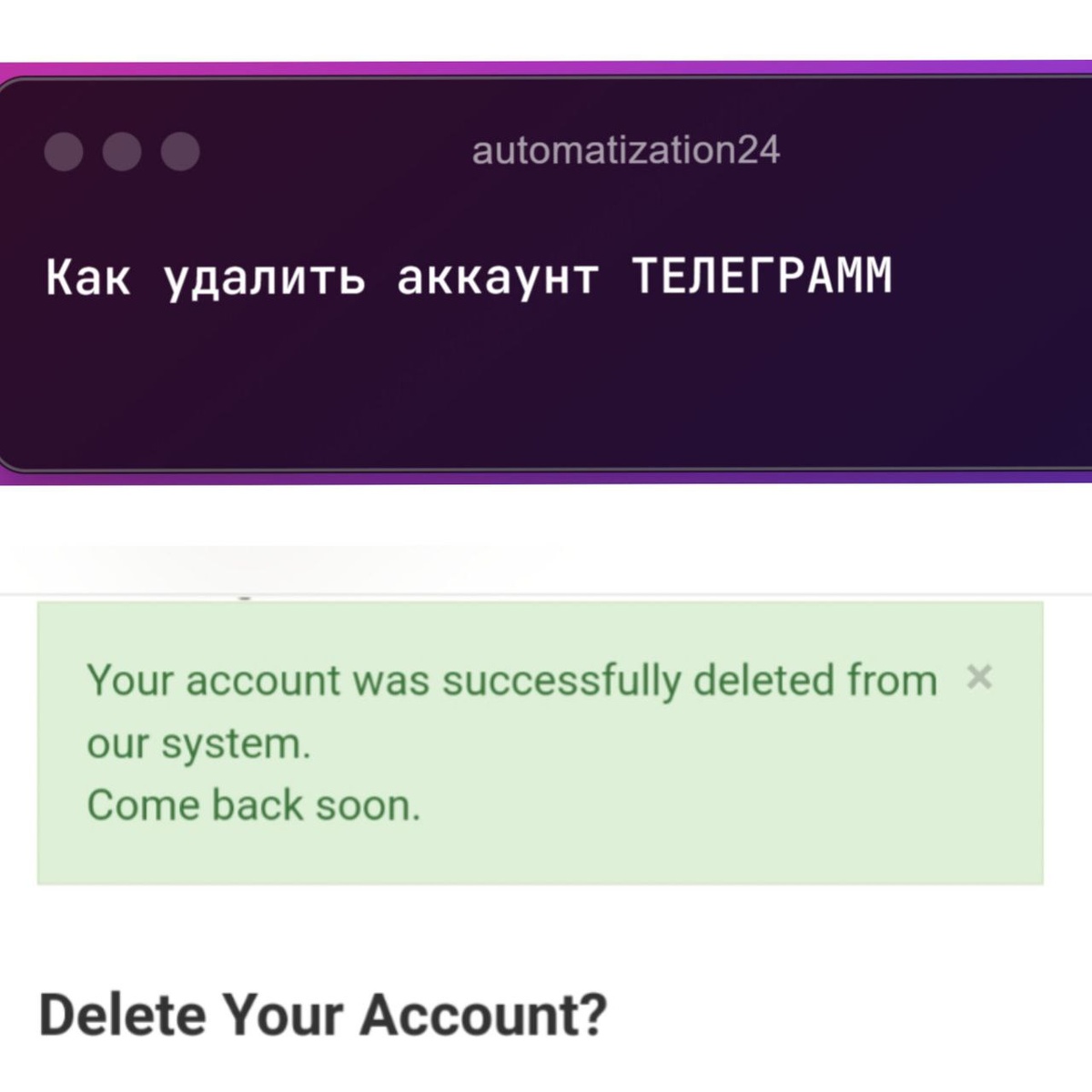 automatization24

Как удалить аккаунт ТЕЛЕГРАММ

Your account was successfully deleted from our system.
Come back soon.

×

Delete Your Account?