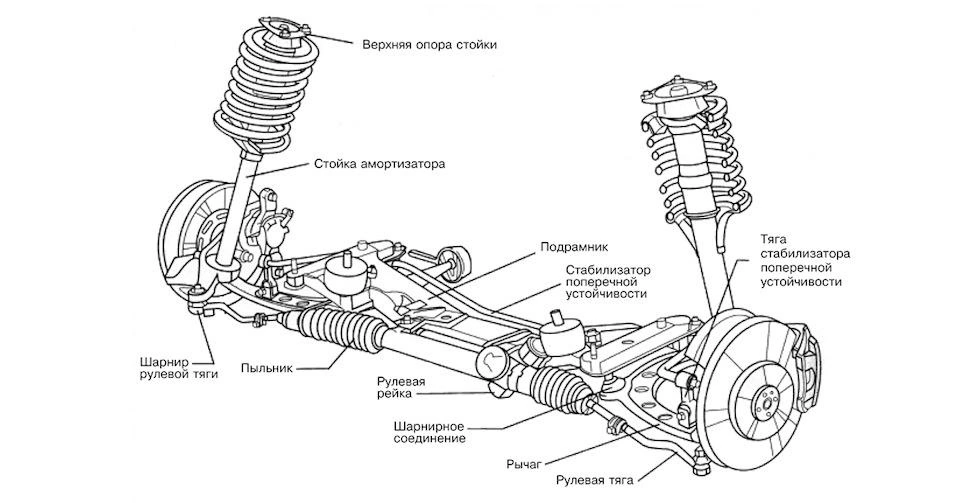 Верхняя опора стойки

Стойка амортизатора

Подрамник

Стабилизатор поперечной устойчивости

Тяга стабилизатора поперечной устойчивости

Шарнир рулевой тяги

Пыльник

Рулевая рейка

Шарнирное соединение

Рычаг

Рулевая тяга