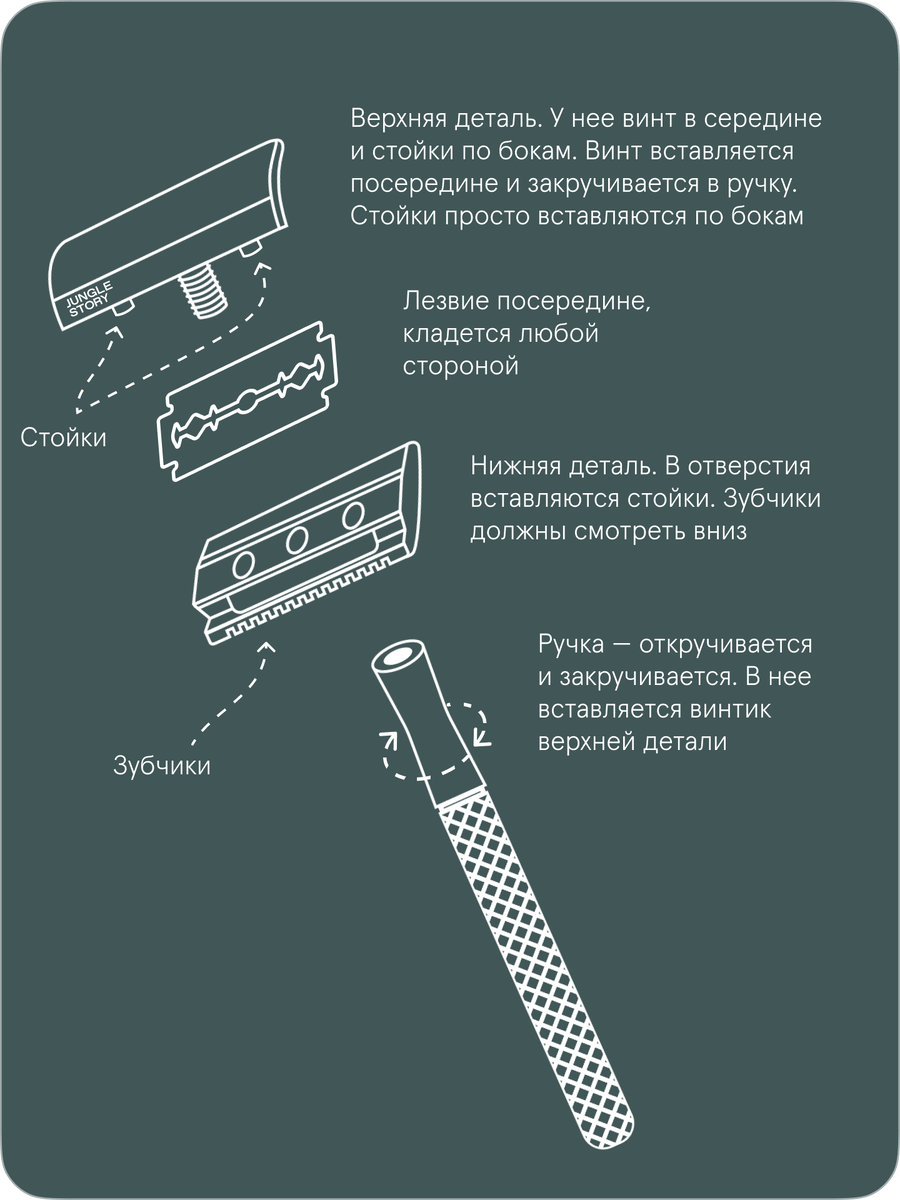 Верхняя деталь. У нее винт в середине и стойки по бокам. Винт вставляется посередине и закручивается в ручку. Стойки просто вставляются по бокам

JUNGLE STORY

Лезвие посередине, кладется любой стороной

Стойки

Нижняя деталь. В отверстия вставляются стойки. Зубчики должны смотреть вниз

Ручка — откручивается и закручивается. В нее вставляется винтик верхней детали

Зубчики