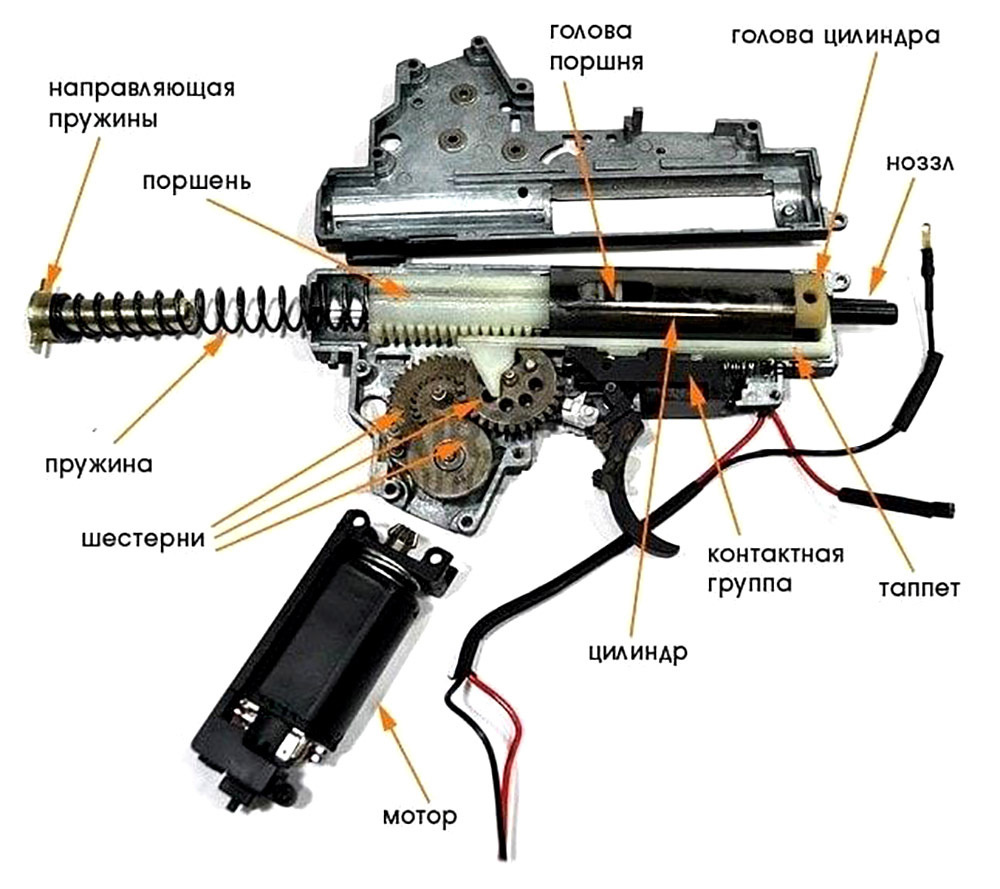 направляющая пружины

голова поршня

голова цилиндра

поршень

ноззл

пружина

шестерни

контактная группа

таппет

цилиндр

мотор