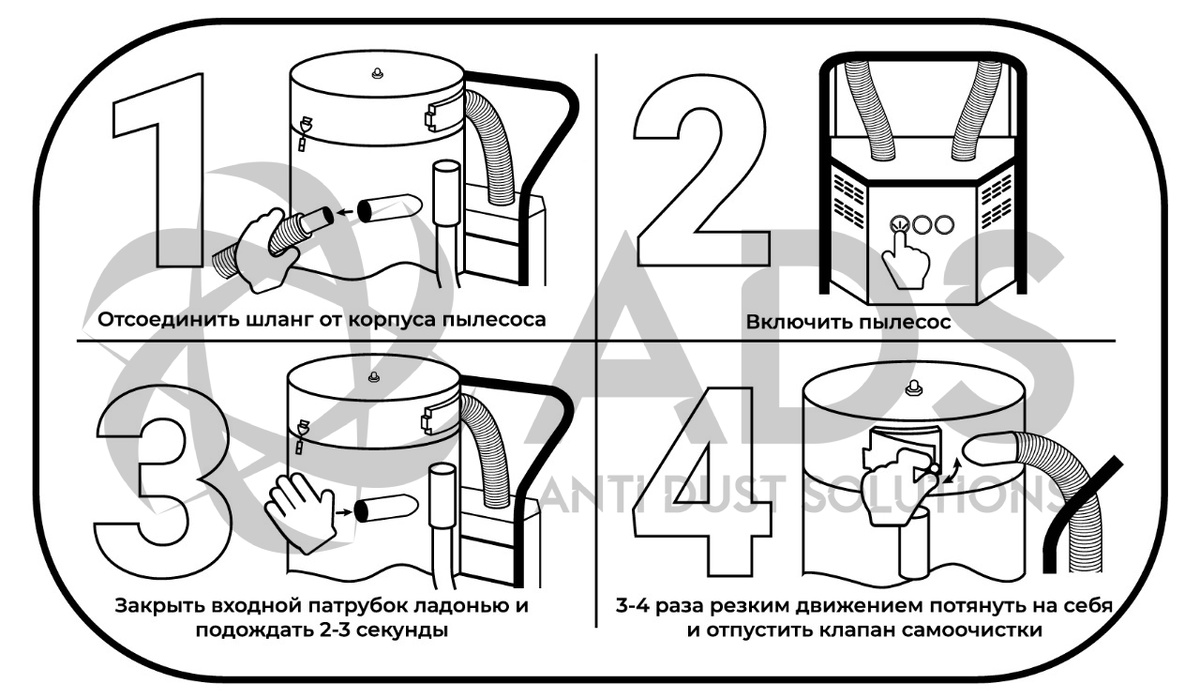 1

Отсоединить шланг от корпуса пылесоса

2

Включить пылесос

3

Закрыть входной патрубок ладонью и подождать 2-3 секунды

4

3-4 раза резким движением потянуть на себя и отпустить клапан самоочистки

ADS
ANTI DUST SOLUTIONS