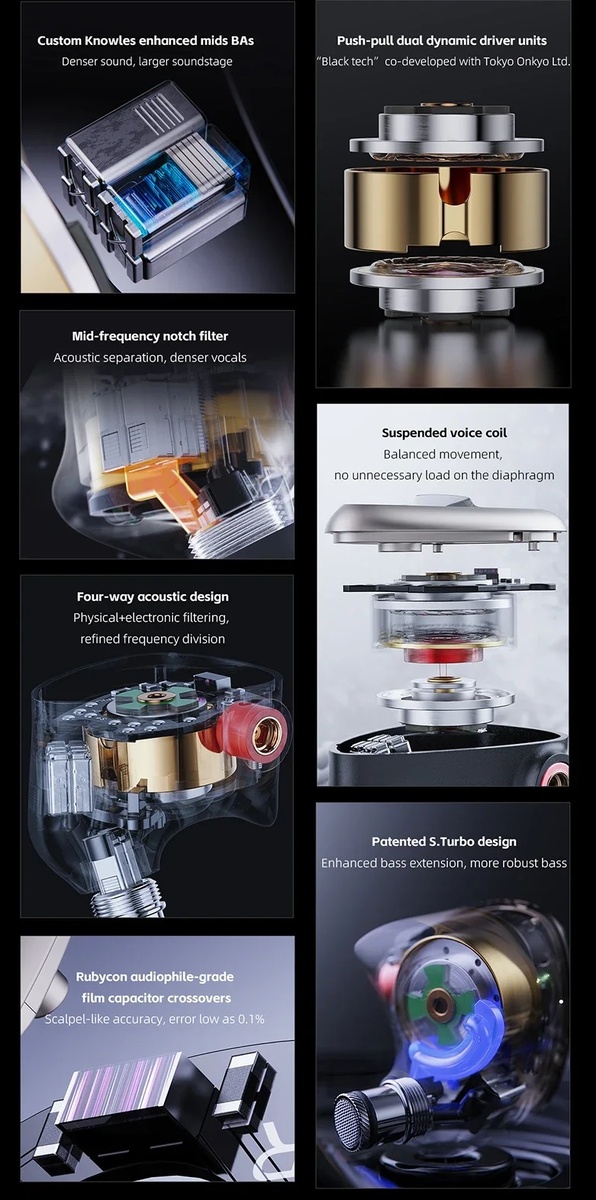 Custom Knowles enhanced mids BAs
Denser sound, larger soundstage

Mid-frequency notch filter
Acoustic separation, denser vocals

Four-way acoustic design
Physical+electronic filtering, refined frequency division

Rubycon audiophile-grade film capacitor crossovers
Scalpel-like accuracy, error low as 0.1%

Push-pull dual dynamic driver units
"Black tech" co-developed with Tokyo Onkyo Ltd.

Suspended voice coil
Balanced movement, no unnecessary load on the diaphragm

Patented S.Turbo design
Enhanced bass extension, more robust bass