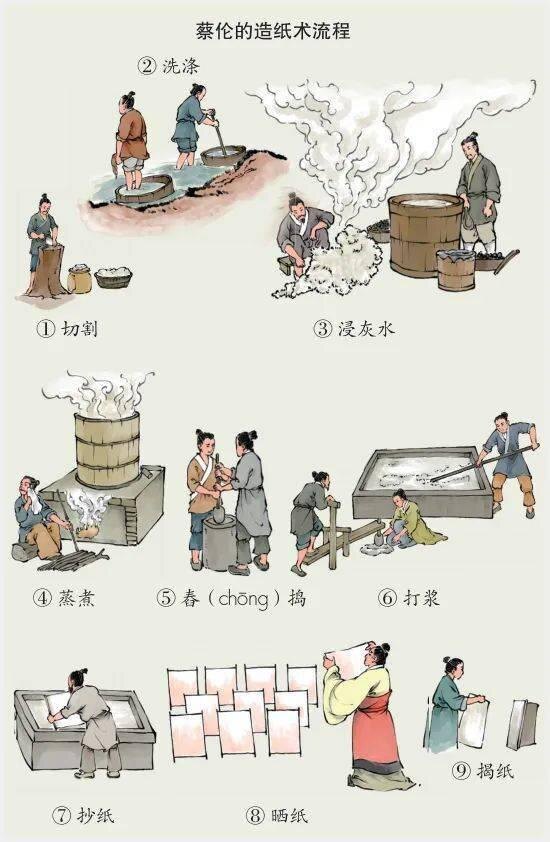 蔡伦的造纸术流程

② 洗涤

① 切割

③ 浸灰水

④ 蒸煮

⑤ 舂（chōng）捣

⑥ 打浆

⑦ 抄纸

⑧ 晒纸

⑨ 揭纸