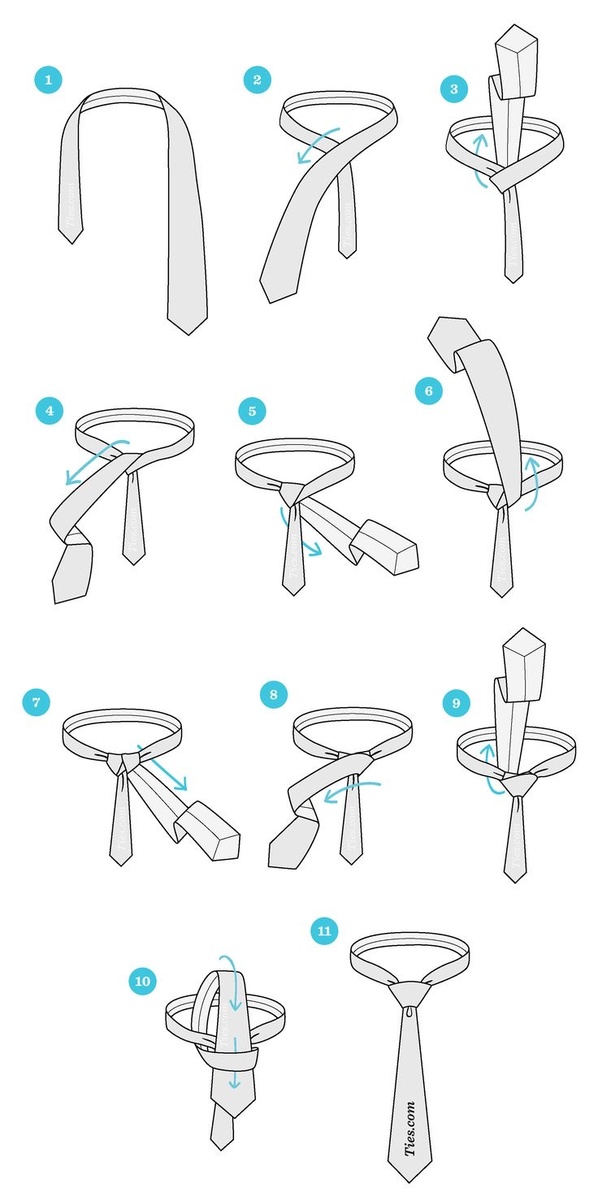 1
2
3
4
5
6
7
8
9
10
11
Ties.com