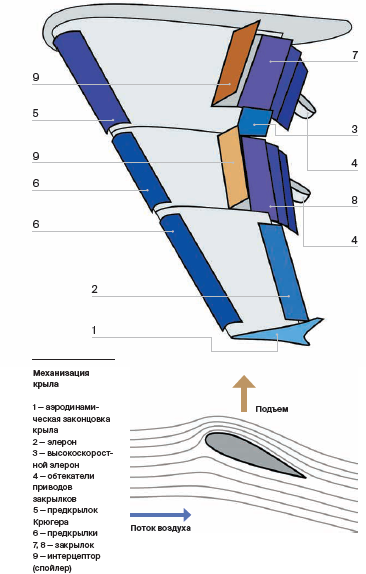 9
5
9
6
6
2
1
7
3
4
8
4

Механизация крыла

1 – аэродинамическая законцовка крыла
2 – элерон
3 – высокоскоростной элерон
4 – обтекатели приводов закрылков
5 – предкрылок Крюгера
6 – предкрылки
7, 8 – закрылок
9 – интерцептор (спойлер)

Подъем

Поток воздуха