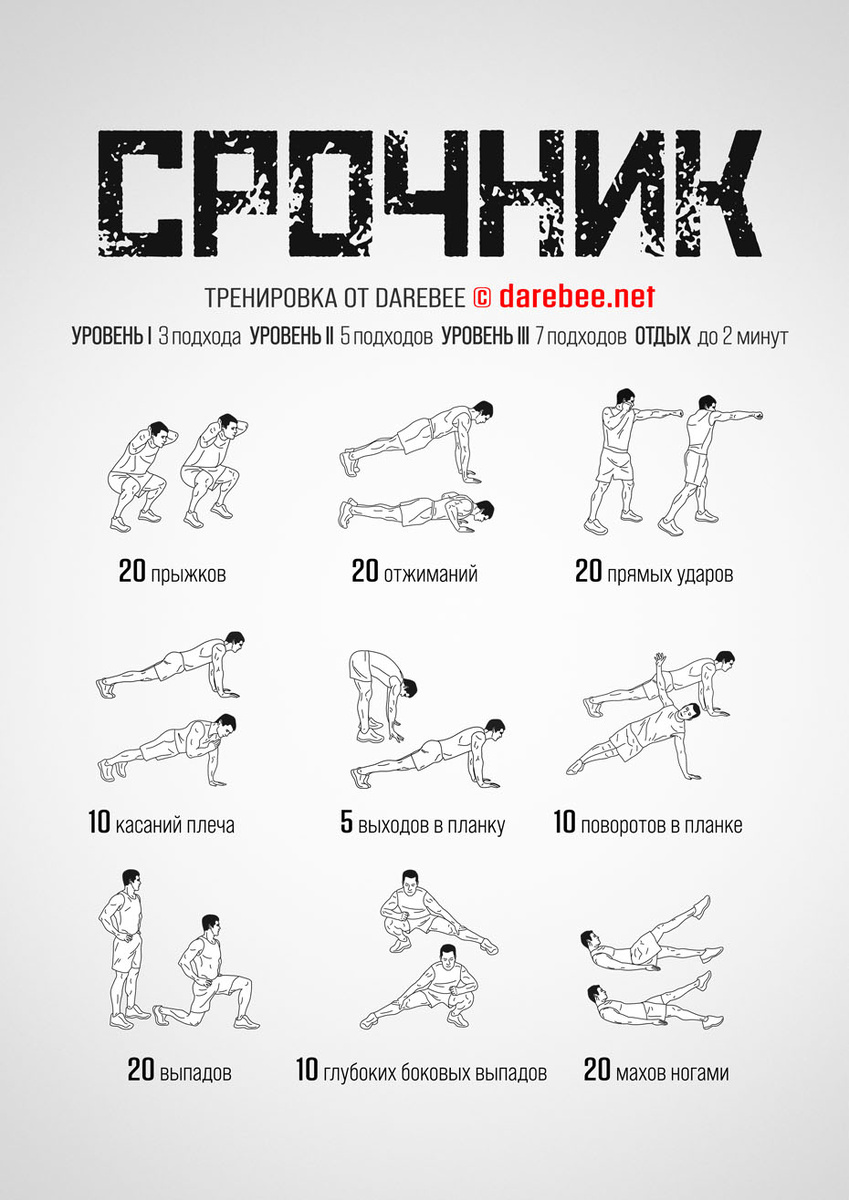 СРОЧНИК

ТРЕНИРОВКА ОТ DAREBEE © darebee.net

УРОВЕНЬ I 3 подхода УРОВЕНЬ II 5 подходов УРОВЕНЬ III 7 подходов ОТДЫХ до 2 минут

20 прыжков

20 отжиманий

20 прямых ударов

10 касаний плеча

5 выходов в планку

10 поворотов в планке

20 выпадов

10 глубоких боковых выпадов

20 махов ногами