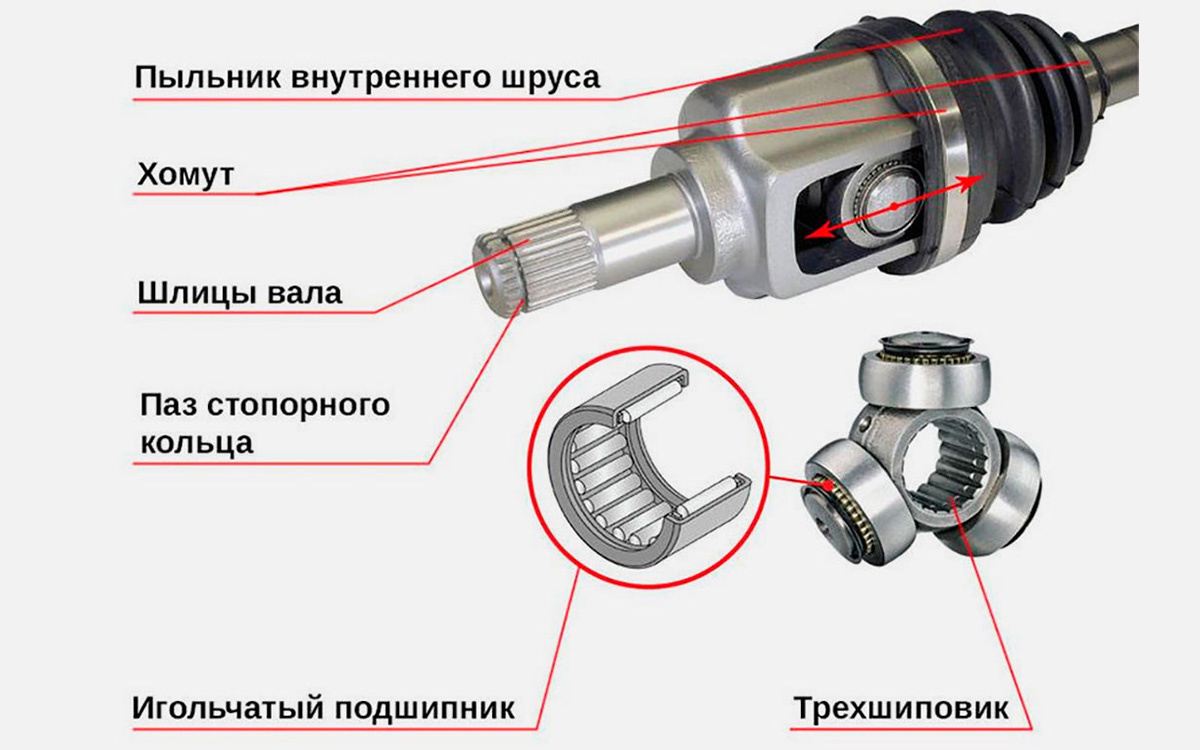 Пыльник внутреннего шруса

Хомут

Шлицы вала

Паз стопорного кольца

Игольчатый подшипник

Трехшиповик