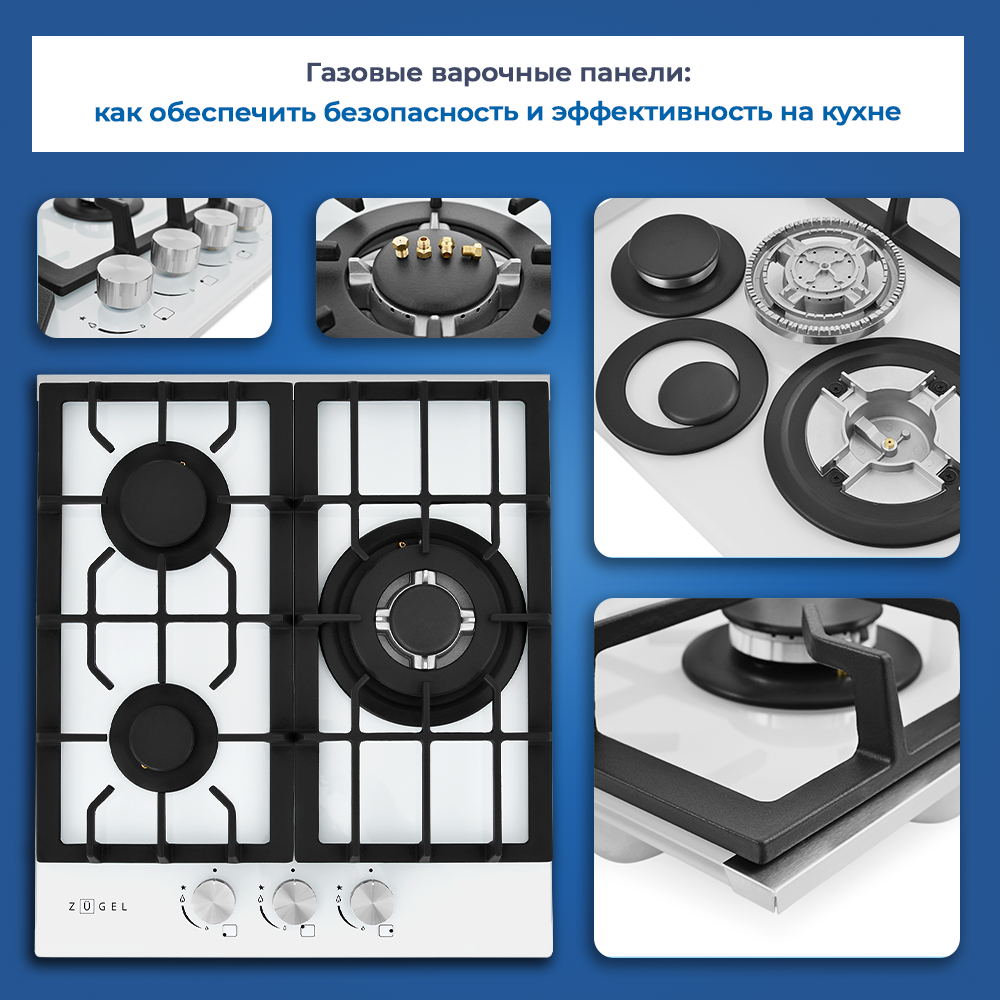 Газовые варочные панели:
как обеспечить безопасность и эффективность на кухне

ZÜGEL