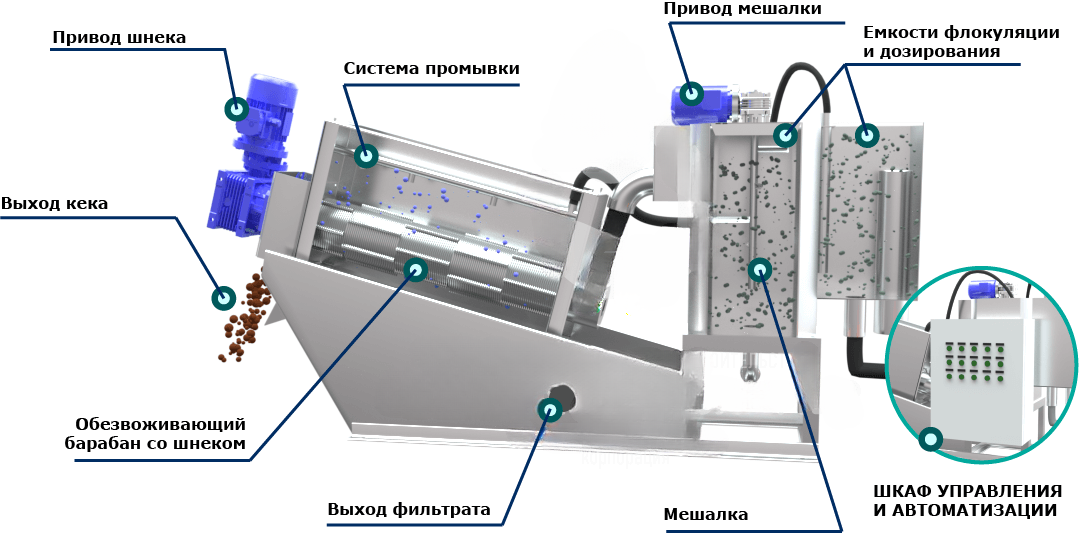 Привод шнека

Система промывки

Привод мешалки

Емкости флокуляции и дозирования

Выход кека

Обезвоживающий барабан со шнеком

Выход фильтрата

Мешалка

ШКАФ УПРАВЛЕНИЯ И АВТОМАТИЗАЦИИ