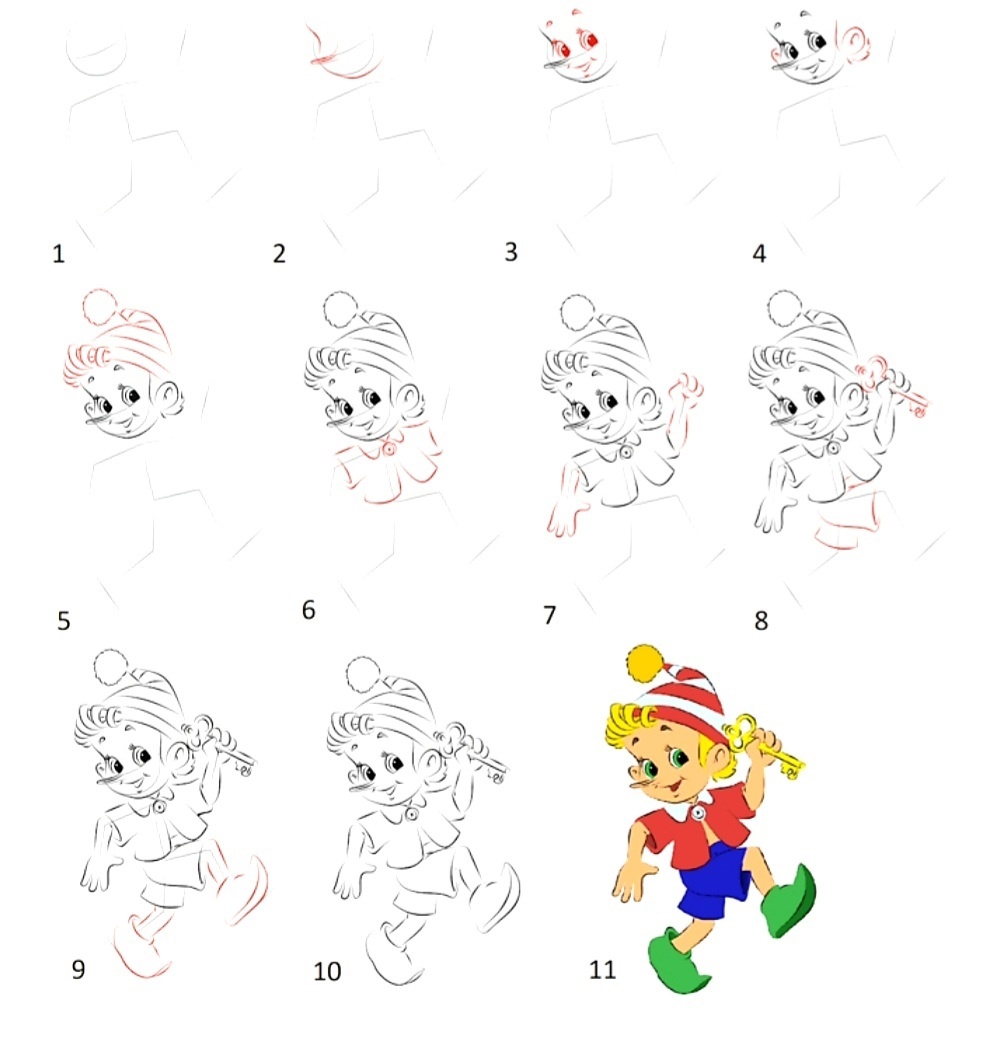 1
2
3
4
5
6
7
8
9
10
11