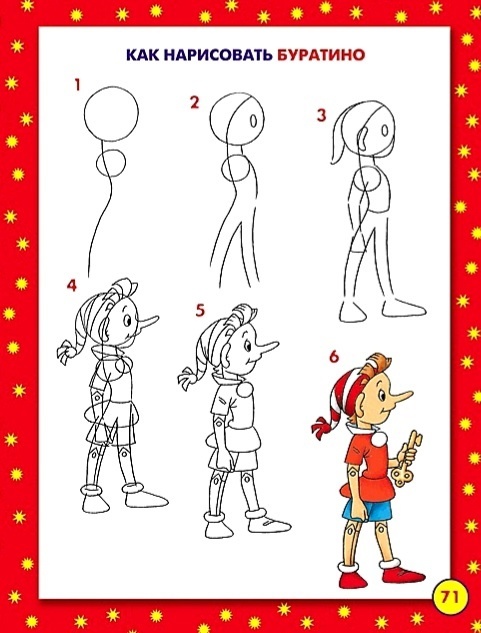 КАК НАРИСОВАТЬ БУРАТИНО

1

2

3

4

5

6

71