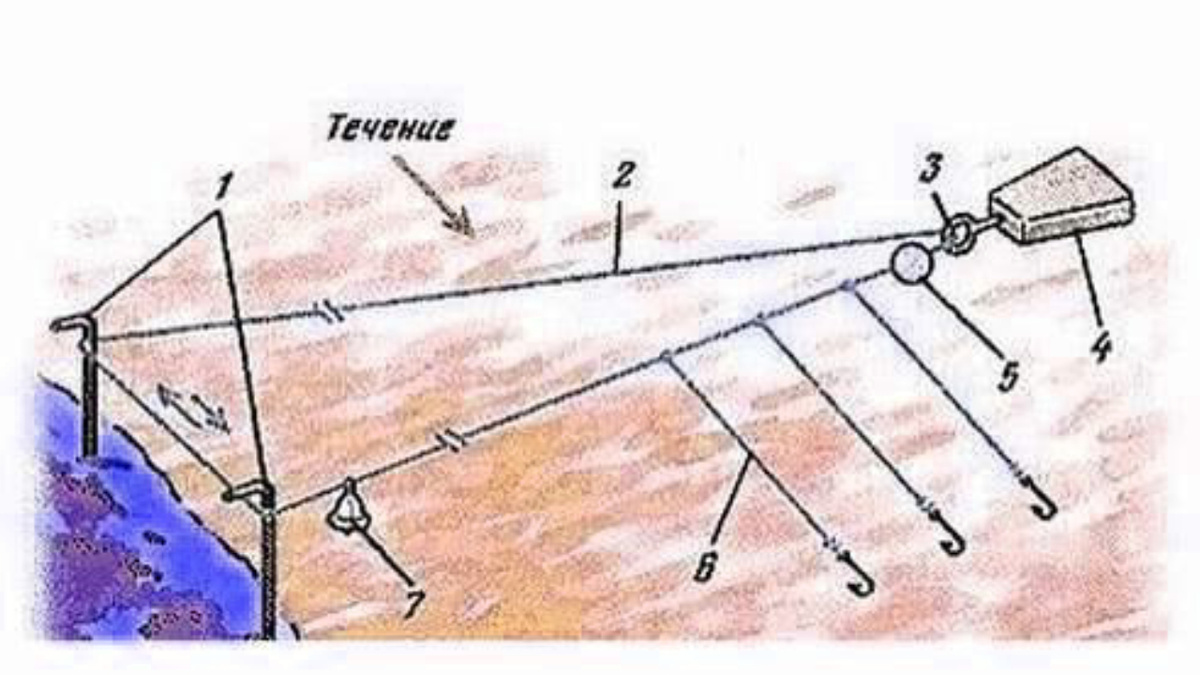 Течение
1
2
3
4
5
6
7