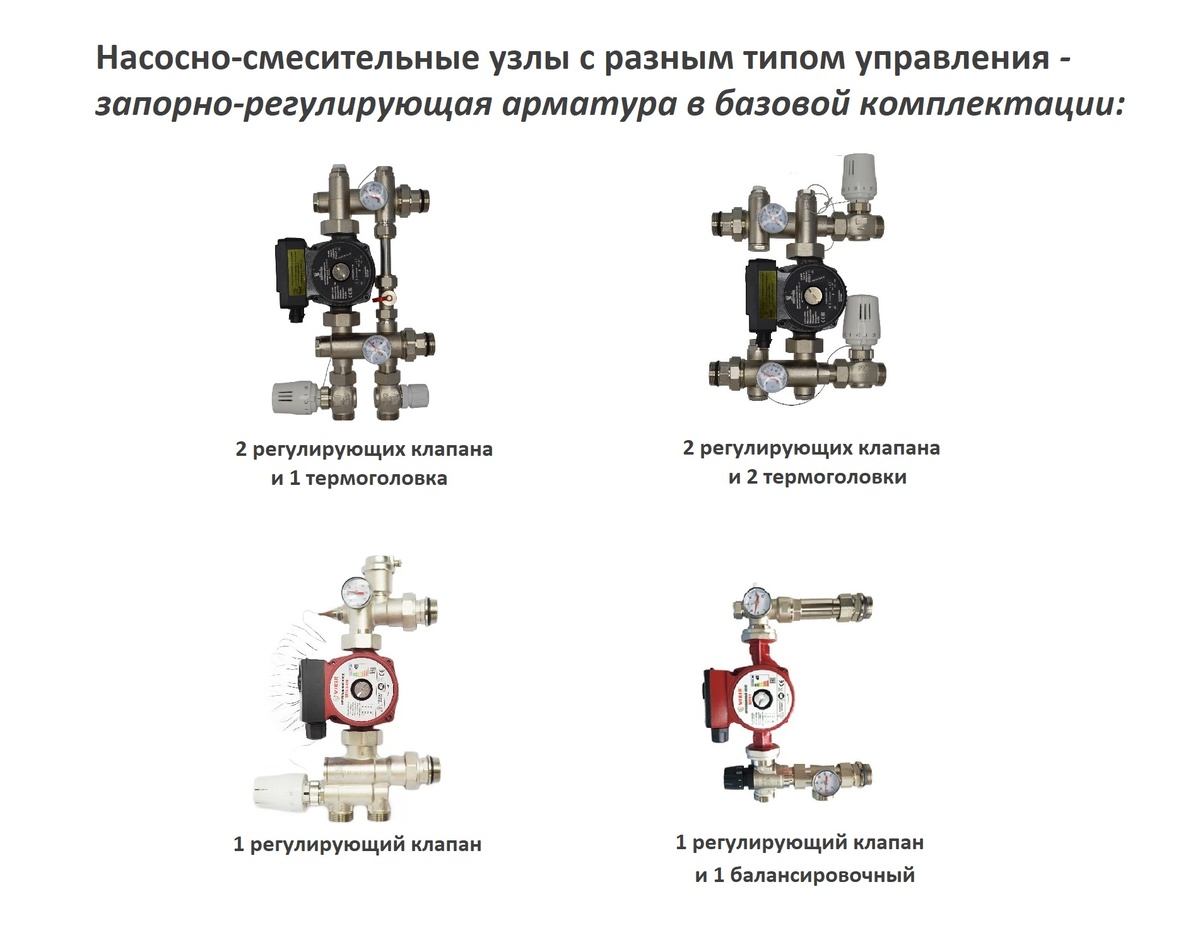 Насосно-смесительные узлы с разным типом управления - запорно-регулирующая арматура в базовой комплектации:

2 регулирующих клапана и 1 термоголовка

2 регулирующих клапана и 2 термоголовки

1 регулирующий клапан

1 регулирующий клапан и 1 балансировочный