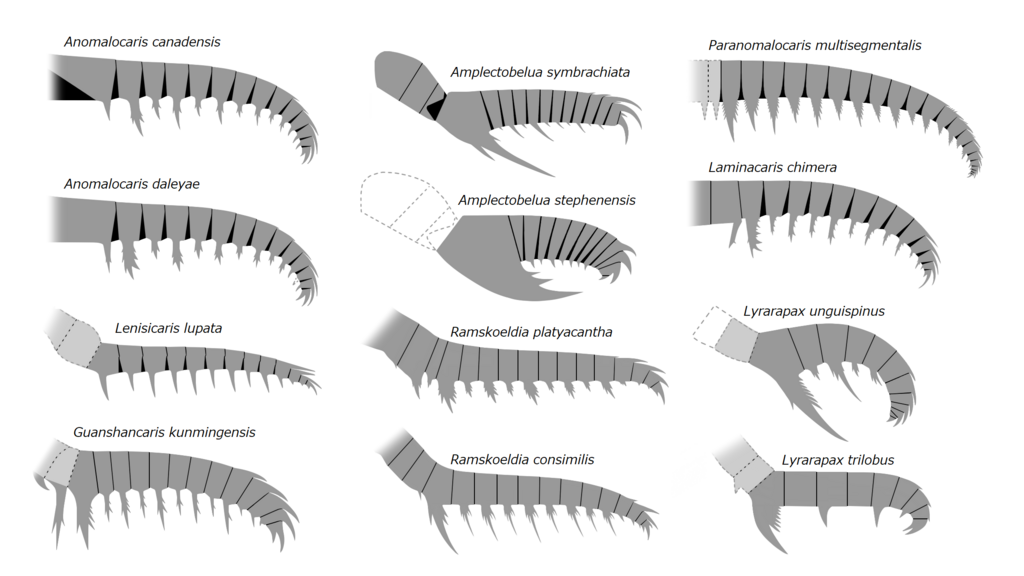 Anomalocaris canadensis

Anomalocaris daleyae

Lenisicaris lupata

Guanshancaris kunmingensis

Amplectobelua symbrachiata

Amplectobelua stephenensis

Ramskoeldia platyacantha

Ramskoeldia consimilis

Paranomalocaris multisegmentalis

Laminacaris chimera

Lyrarapax unguispinus

Lyrarapax trilobus