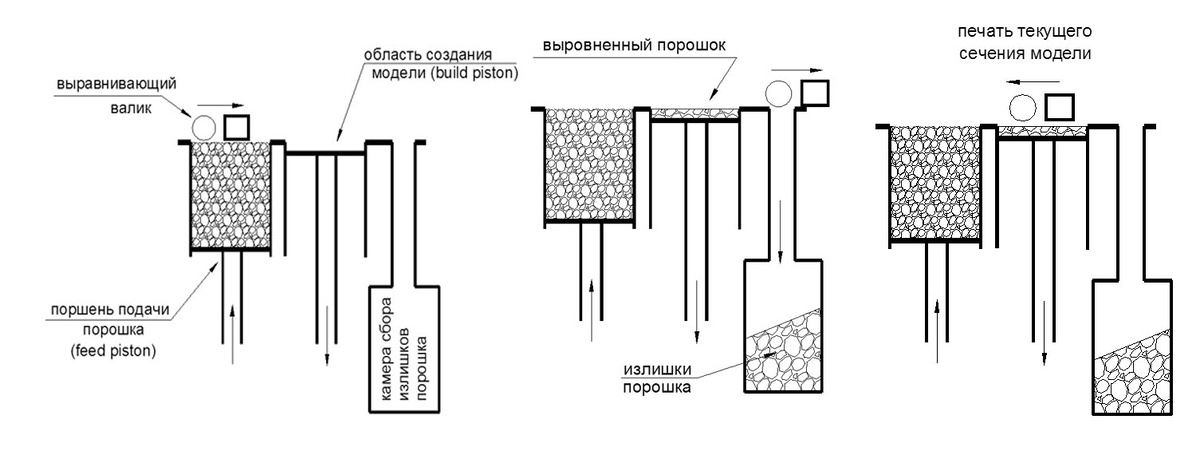 выравнивающий валик

область создания модели (build piston)

поршень подачи порошка (feed piston)

камера сбора излишков порошка

выровненный порошок

излишки порошка

печать текущего сечения модели