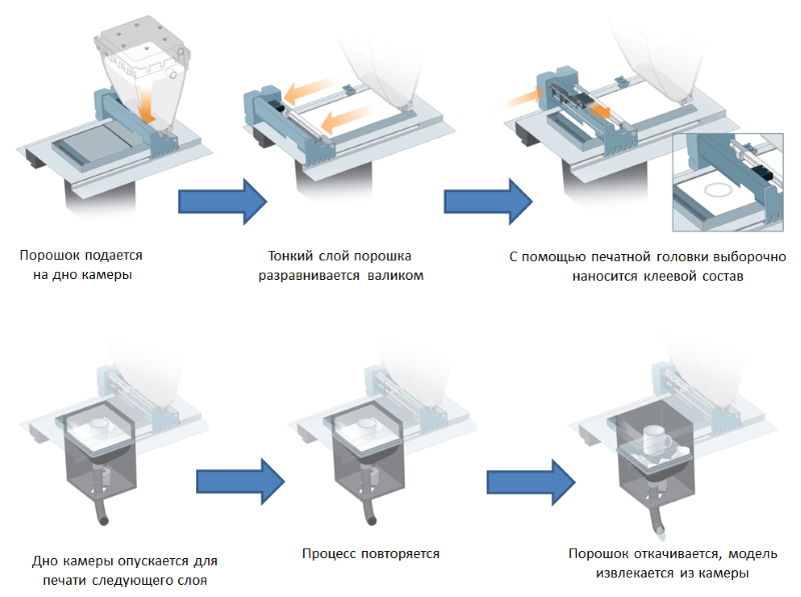 Порошок подается на дно камеры

Тонкий слой порошка разравнивается валиком

С помощью печатной головки выборочно наносится клеевой состав

Дно камеры опускается для печати следующего слоя

Процесс повторяется

Порошок откачивается, модель извлекается из камеры