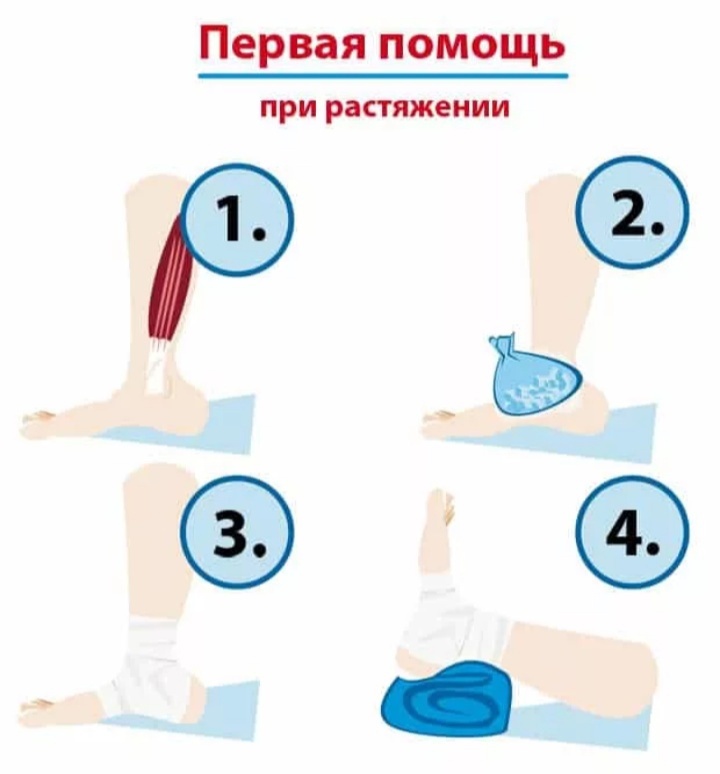 Первая помощь

при растяжении

1.

2.

3.

4.