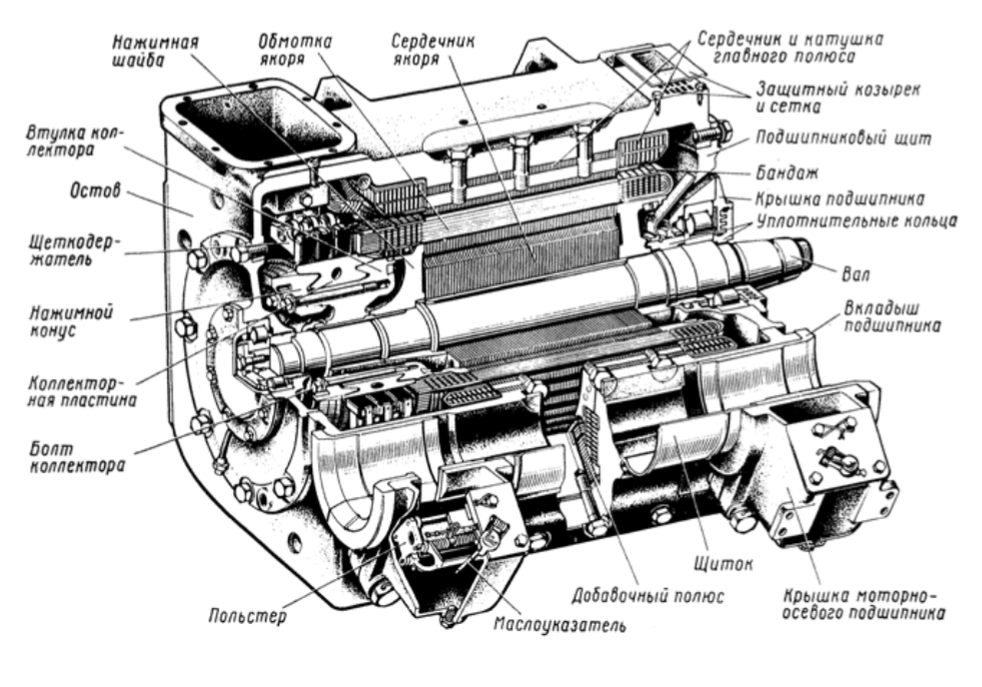 Нажимная шайба
Обмотка якоря
Сердечник якоря
Сердечник и катушка главного полюса
Защитный козырек и сетка
Подшипниковый щит
Бандаж
Крышка подшипника
Уплотнительные кольца
Вал
Вкладыш подшипника
Втулка коллектора
Остов
Щеткодержатель
Нажимной конус
Коллекторная пластина
Болт коллектора
Польстер
Маслоуказатель
Добавочный полюс
Щиток
Крышка моторно-осевого подшипника