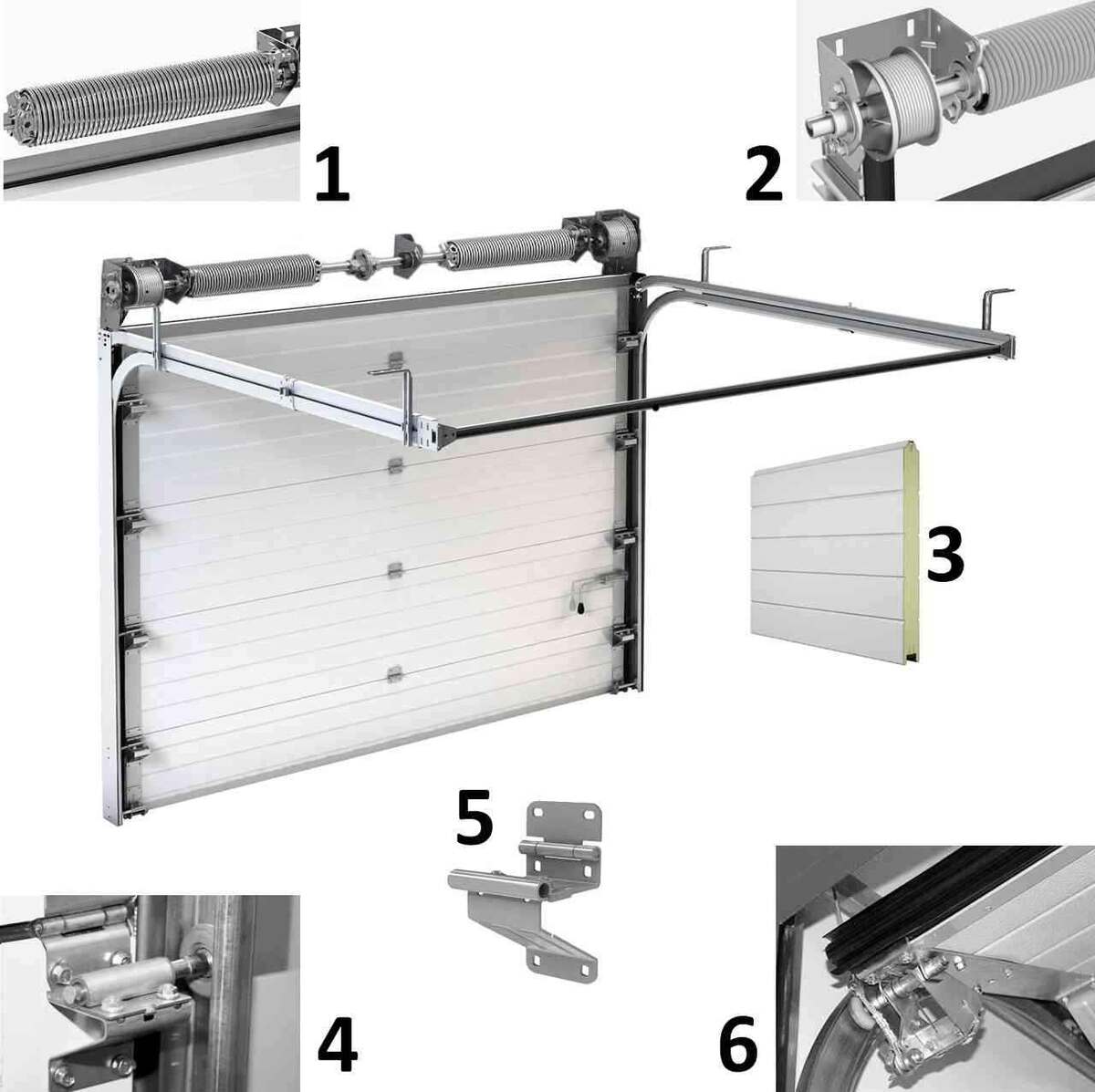 1

2

3

5

4

6