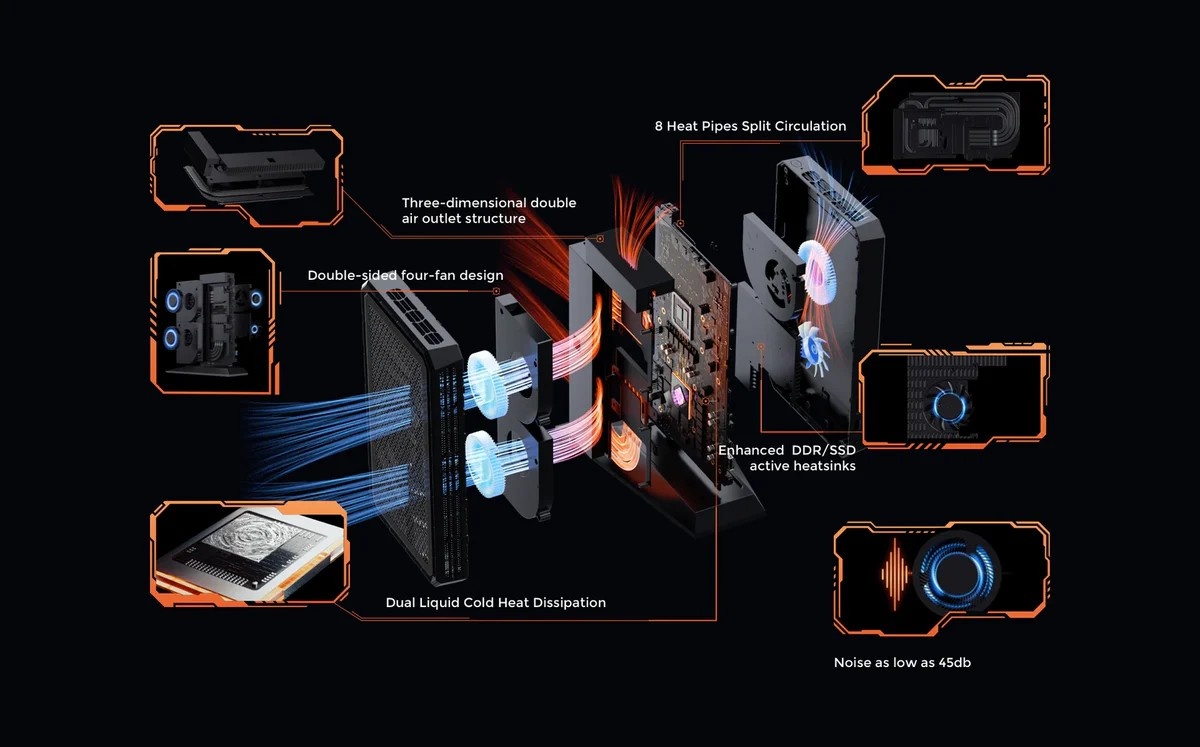 8 Heat Pipes Split Circulation

Three-dimensional double air outlet structure

Double-sided four-fan design

Enhanced DDR/SSD active heatsinks

Dual Liquid Cold Heat Dissipation

Noise as low as 45db