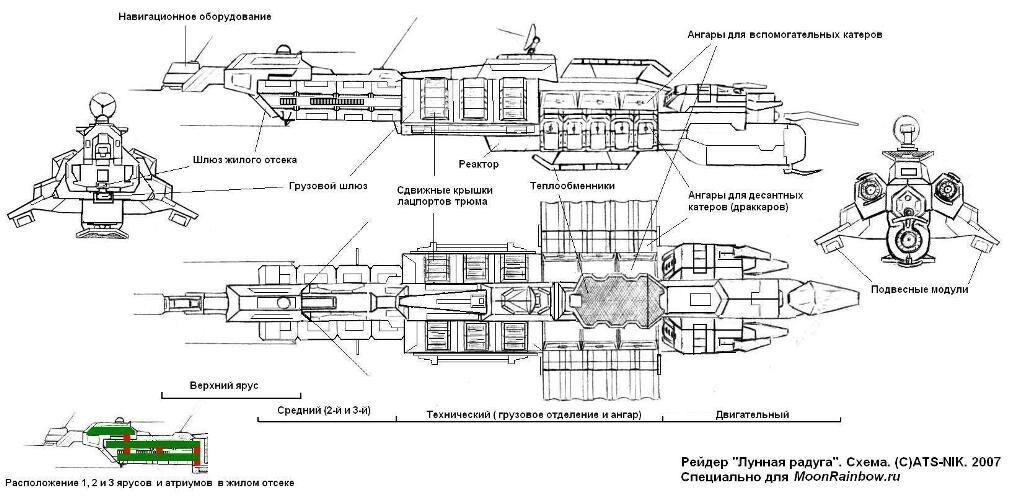 Навигационное оборудование

Ангары для вспомогательных катеров

Шлюз жилого отсека

Реактор

Грузовой шлюз

Сдвижные крышки лацпортов трюма

Теплообменники

Ангары для десантных катеров (драккаров)

Подвесные модули

Верхний ярус

Средний (2-й и 3-й)

Технический ( грузовое отделение и ангар)

Двигательный

Расположение 1, 2 и 3 ярусов и атриумов в жилом отсеке

Рейдер "Лунная радуга". Схема. (C)ATS-NIK. 2007
Специально для MoonRainbow.ru