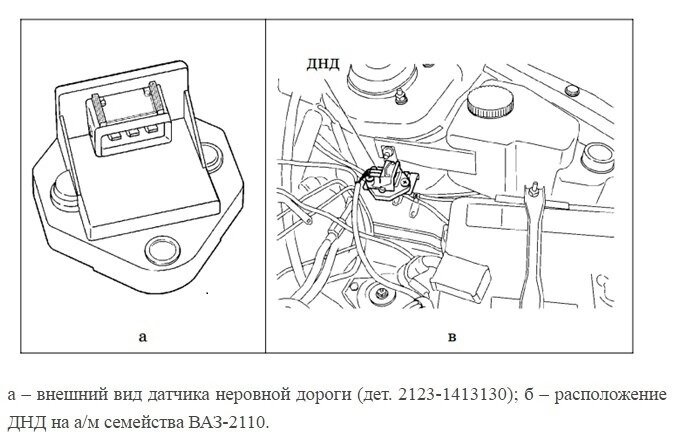 ДНД

а

в

а – внешний вид датчика неровной дороги (дет. 2123-1413130); б – расположение ДНД на а/м семейства ВАЗ-2110.