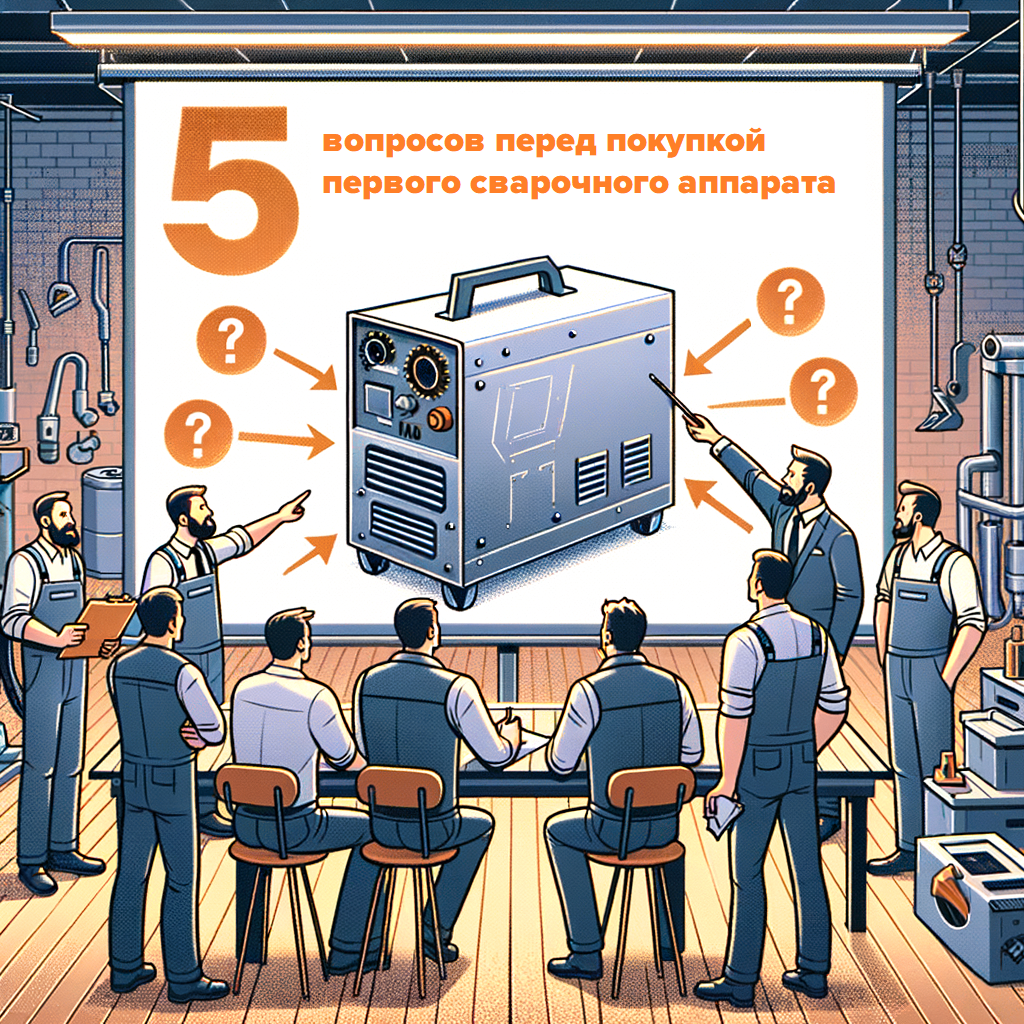 5 вопросов перед покупкой первого сварочного аппарата

?
?
?
?

IAD