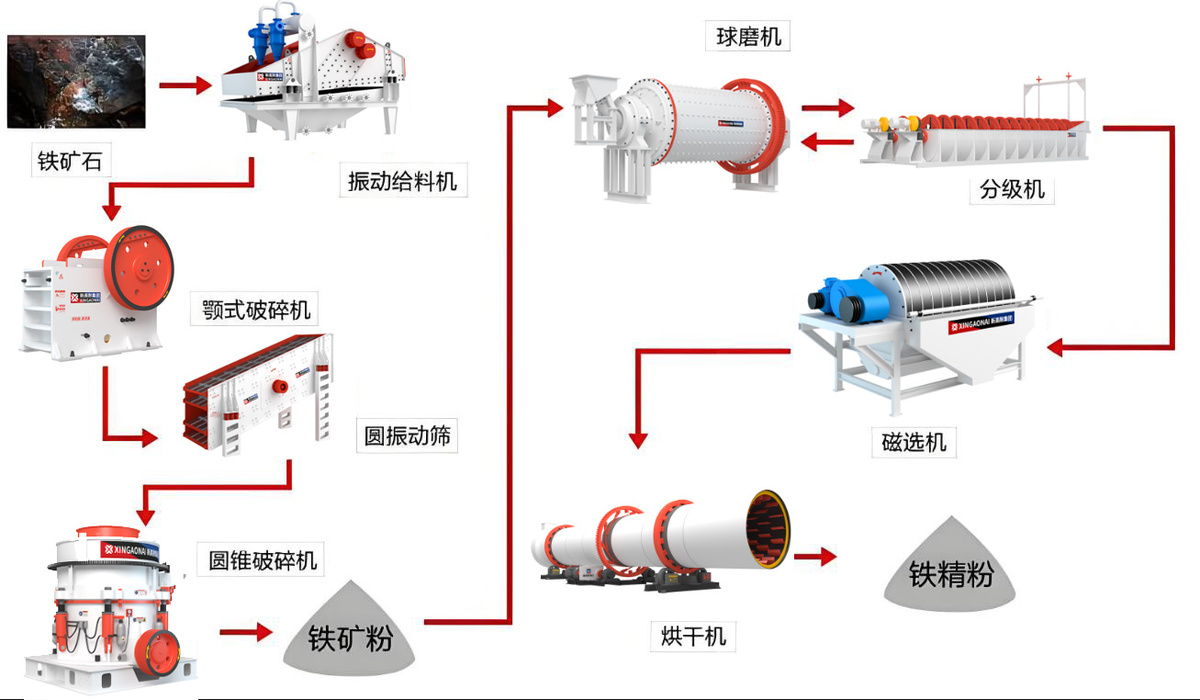 铁矿石

振动给料机

颚式破碎机

圆振动筛

XINGAONAI

圆锥破碎机

铁矿粉

球磨机

分级机

XINGAONAI

磁选机

烘干机

铁精粉