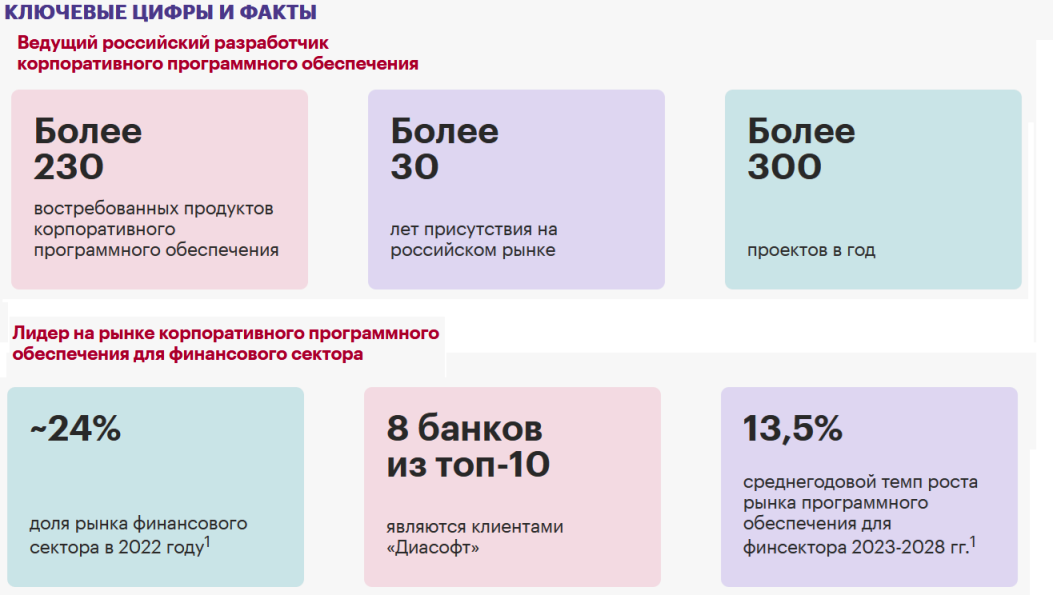 КЛЮЧЕВЫЕ ЦИФРЫ И ФАКТЫ

Ведущий российский разработчик корпоративного программного обеспечения

Более
230

востребованных продуктов корпоративного программного обеспечения

Более
30

лет присутствия на российском рынке

Более
300

проектов в год

Лидер на рынке корпоративного программного обеспечения для финансового сектора

~24%

доля рынка финансового сектора в 2022 году$^{1}$

8 банков
из топ-10

являются клиентами «Диасофт»

13,5%

среднегодовой темп роста рынка программного обеспечения для финсектора 2023-2028 гг.$^{1}$