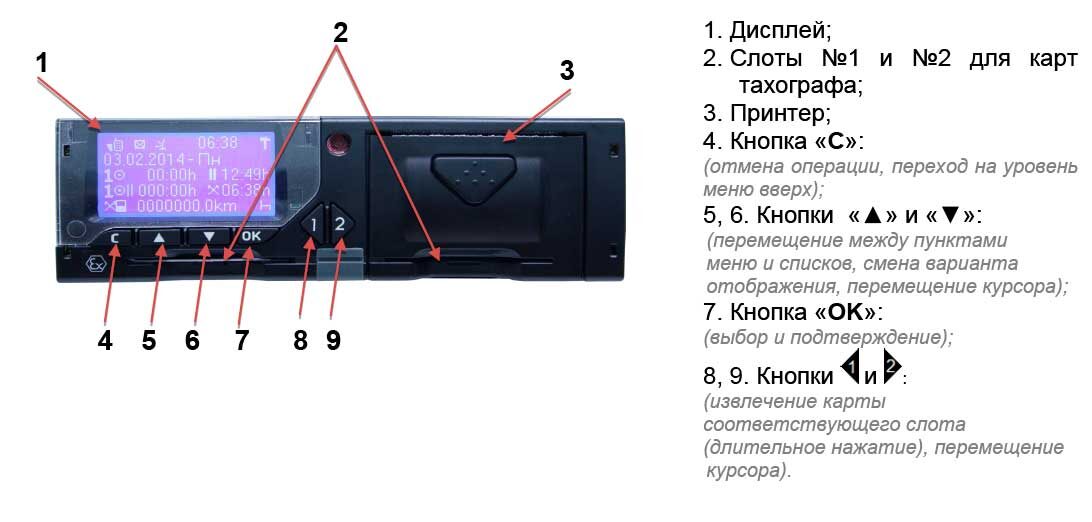 1

2

3

06:38
03.02.2014 - Пн
1 00:00h 12:49h
1 000:00h 06:38h
0000000.0km

C ▲ ▼ OK 1 2

4 5 6 7 8 9

1. Дисплей;
2. Слоты №1 и №2 для карт тахографа;
3. Принтер;
4. Кнопка «C»:
(отмена операции, переход на уровень меню вверх);
5, 6. Кнопки «▲» и «▼»:
(перемещение между пунктами меню и списков, смена варианта отображения, перемещение курсора);
7. Кнопка «OK»:
(выбор и подтверждение);
8, 9. Кнопки 1 и 2:
(извлечение карты соответствующего слота (длительное нажатие), перемещение курсора).