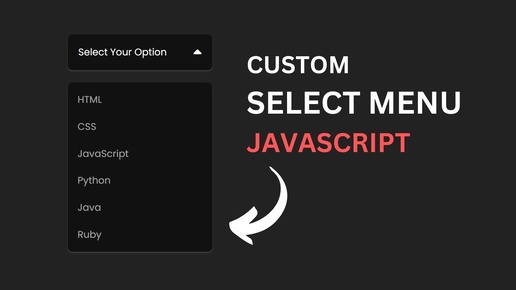 Select Your Option

HTML
CSS
JavaScript
Python
Java
Ruby

CUSTOM
SELECT MENU
JAVASCRIPT