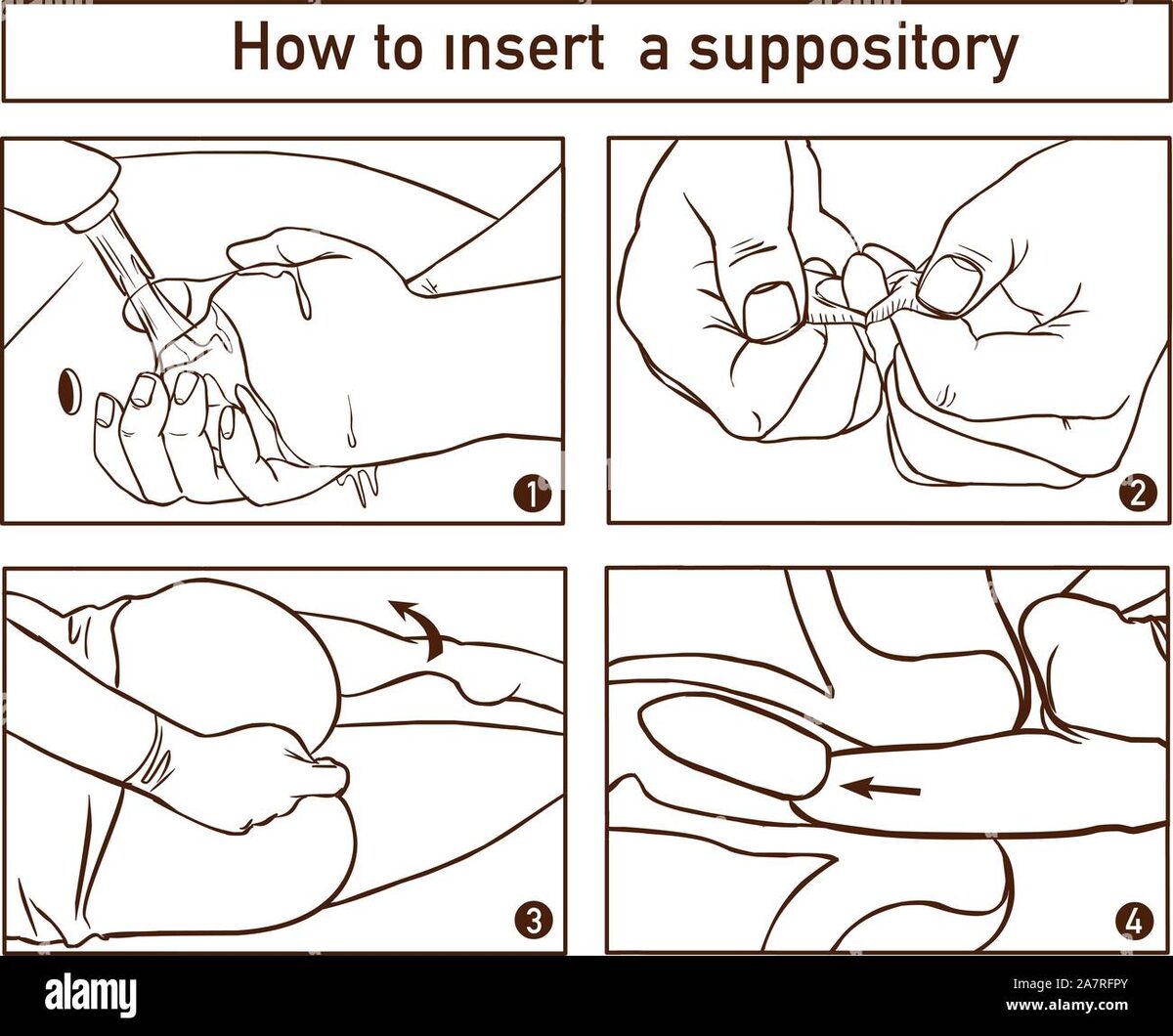 How to ınsert a suppository

1

2

3

4

alamy

Image ID: 2A7RFPY
www.alamy.com