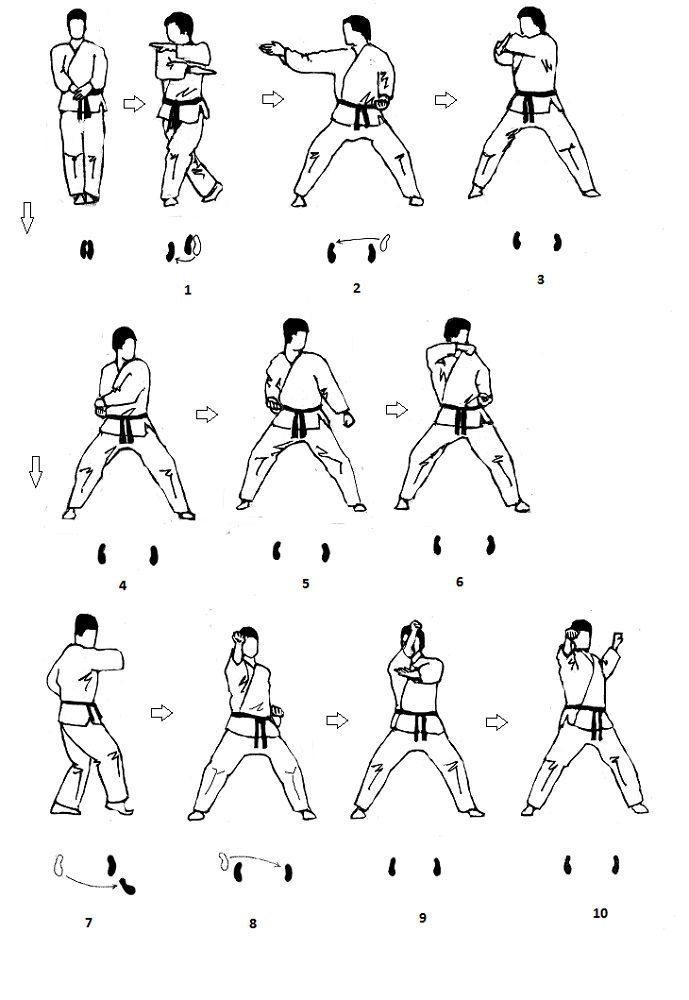 1
2
3
4
5
6
7
8
9
10