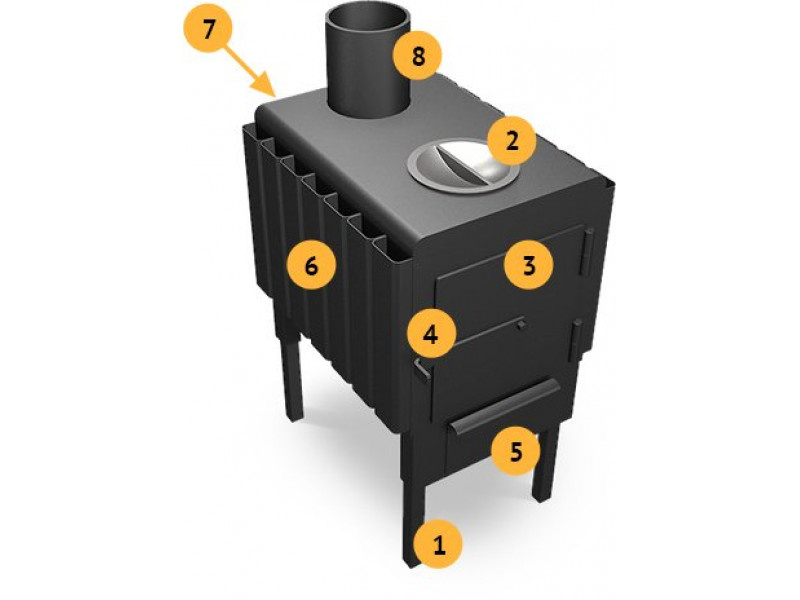 7
8
2
6
3
4
5
1