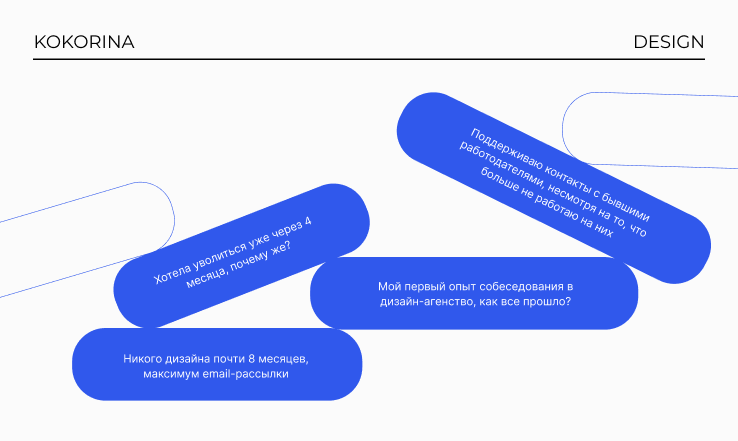 KOKORINA

DESIGN

Поддерживаю контакты с бывшими работодателями, несмотря на то, что больше не работаю на них

Хотела уволиться уже через 4 месяца, почему же?

Мой первый опыт собеседования в дизайн-агенство, как все прошло?

Никого дизайна почти 8 месяцев, максимум email-рассылки