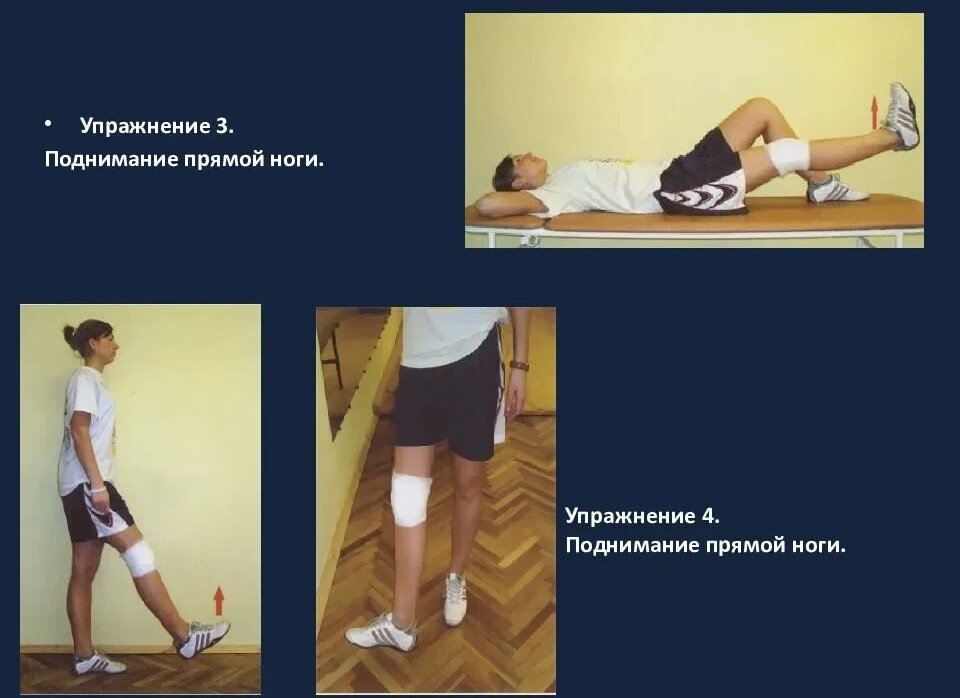 • Упражнение 3.
Поднимание прямой ноги.

Упражнение 4.
Поднимание прямой ноги.