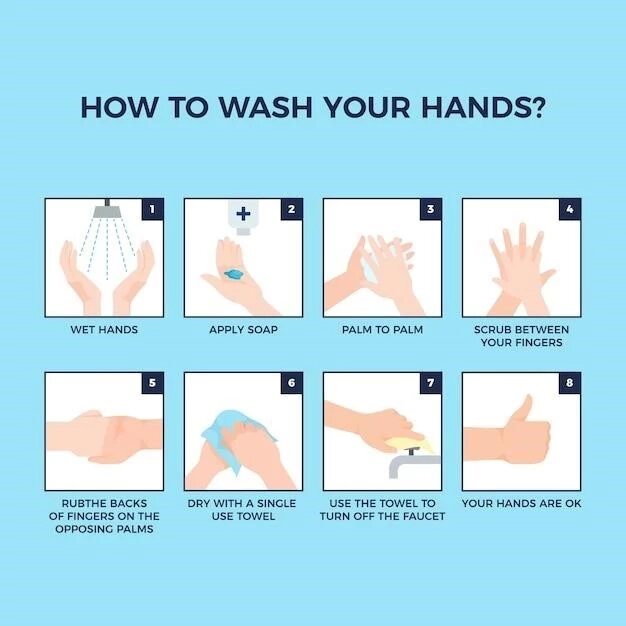 HOW TO WASH YOUR HANDS?

1
WET HANDS

2
APPLY SOAP

3
PALM TO PALM

4
SCRUB BETWEEN YOUR FINGERS

5
RUBTHE BACKS OF FINGERS ON THE OPPOSING PALMS

6
DRY WITH A SINGLE USE TOWEL

7
USE THE TOWEL TO TURN OFF THE FAUCET

8
YOUR HANDS ARE OK