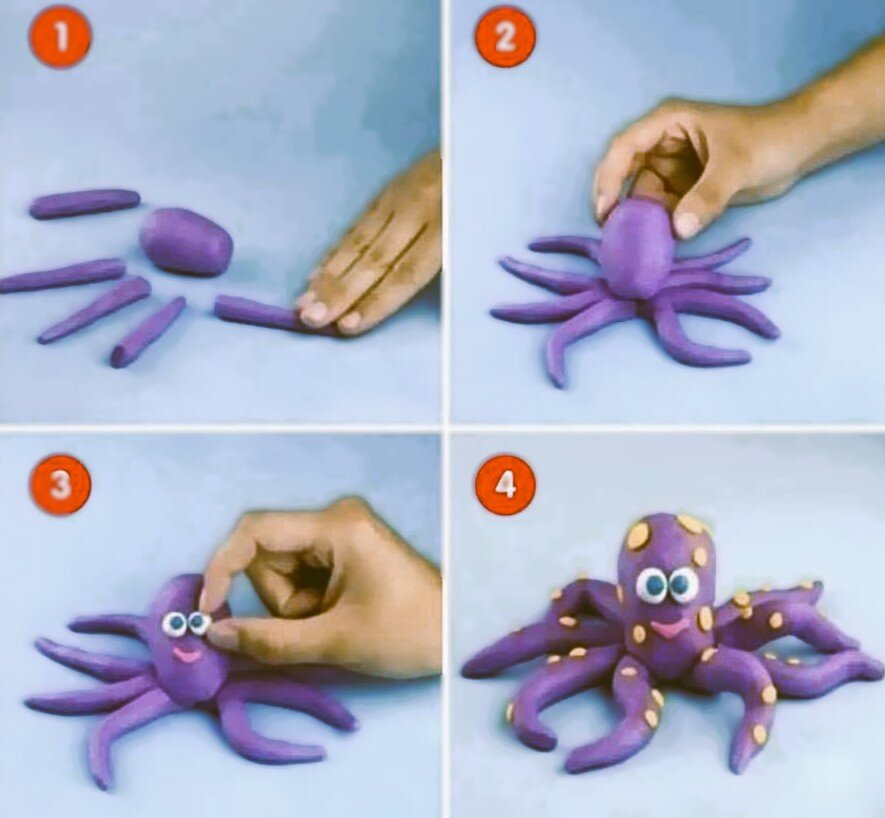 1

2

3

4